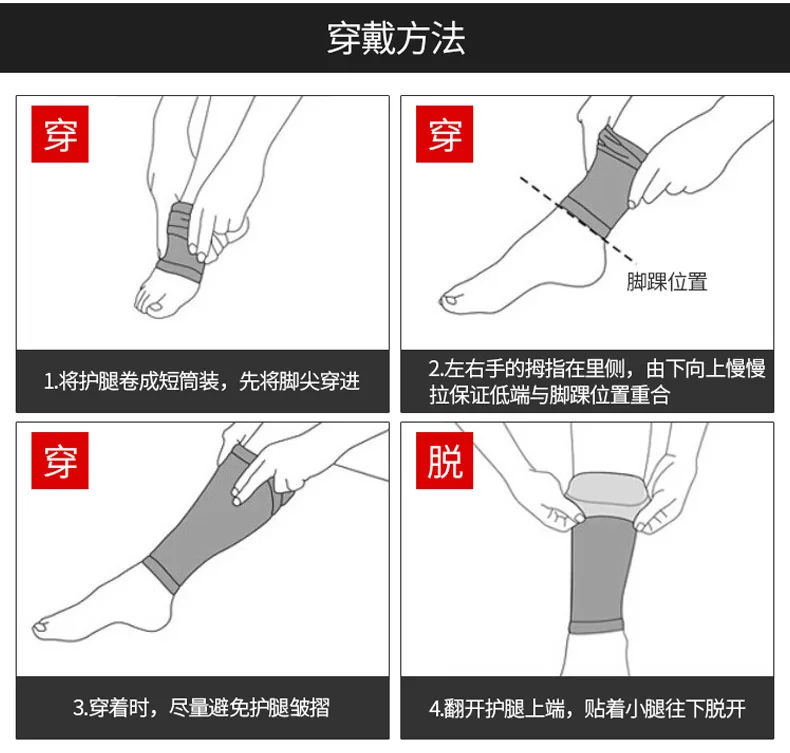 穿戴方法

穿

1.将护腿卷成短筒装，先将脚尖穿进

穿

脚踝位置

2.左右手的拇指在里侧，由下向上慢慢拉保证低端与脚踝位置重合

穿

3.穿着时，尽量避免护腿皱摺

脱

4.翻开护腿上端，贴着小腿往下脱开