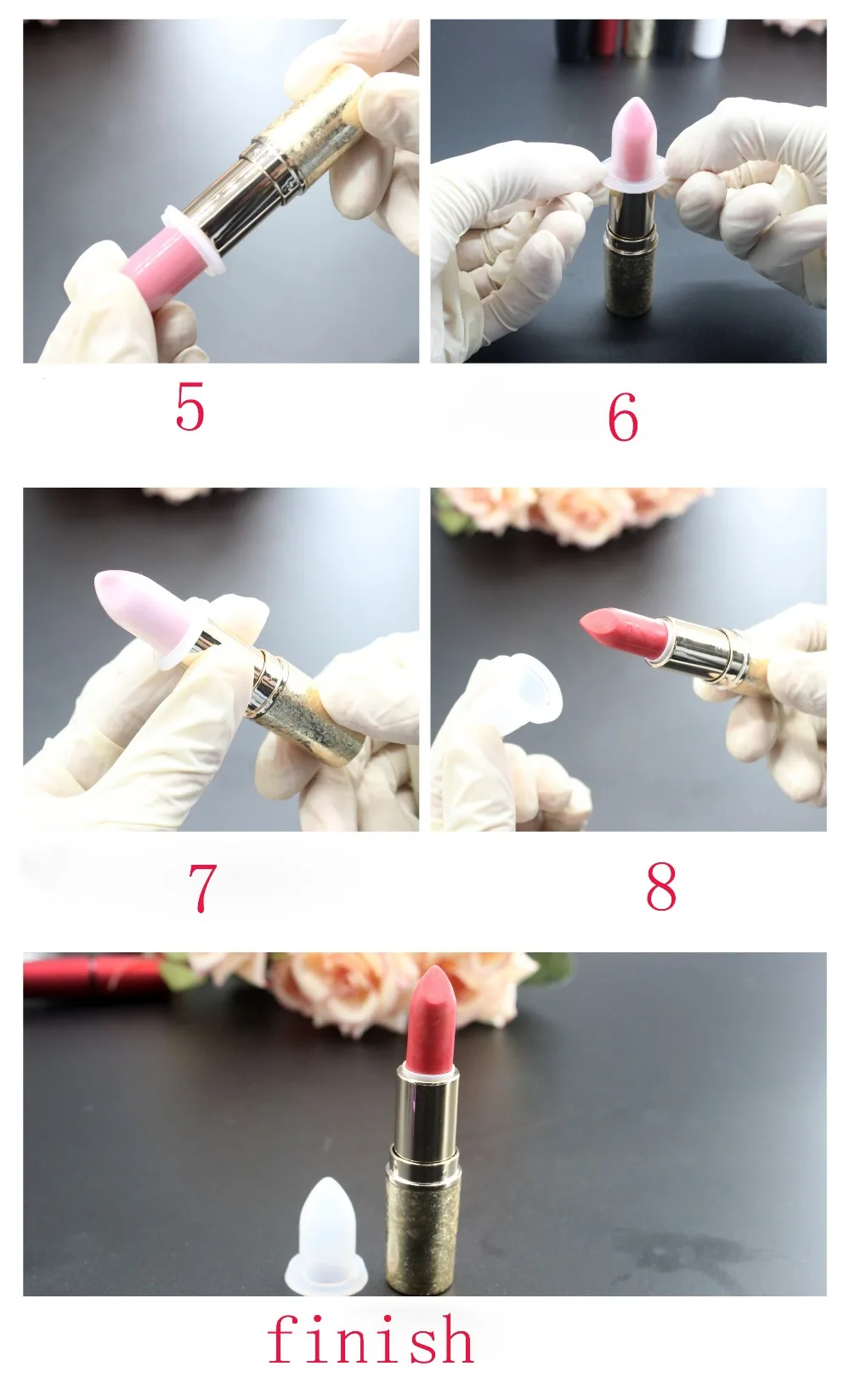 5

6

7

8

finish