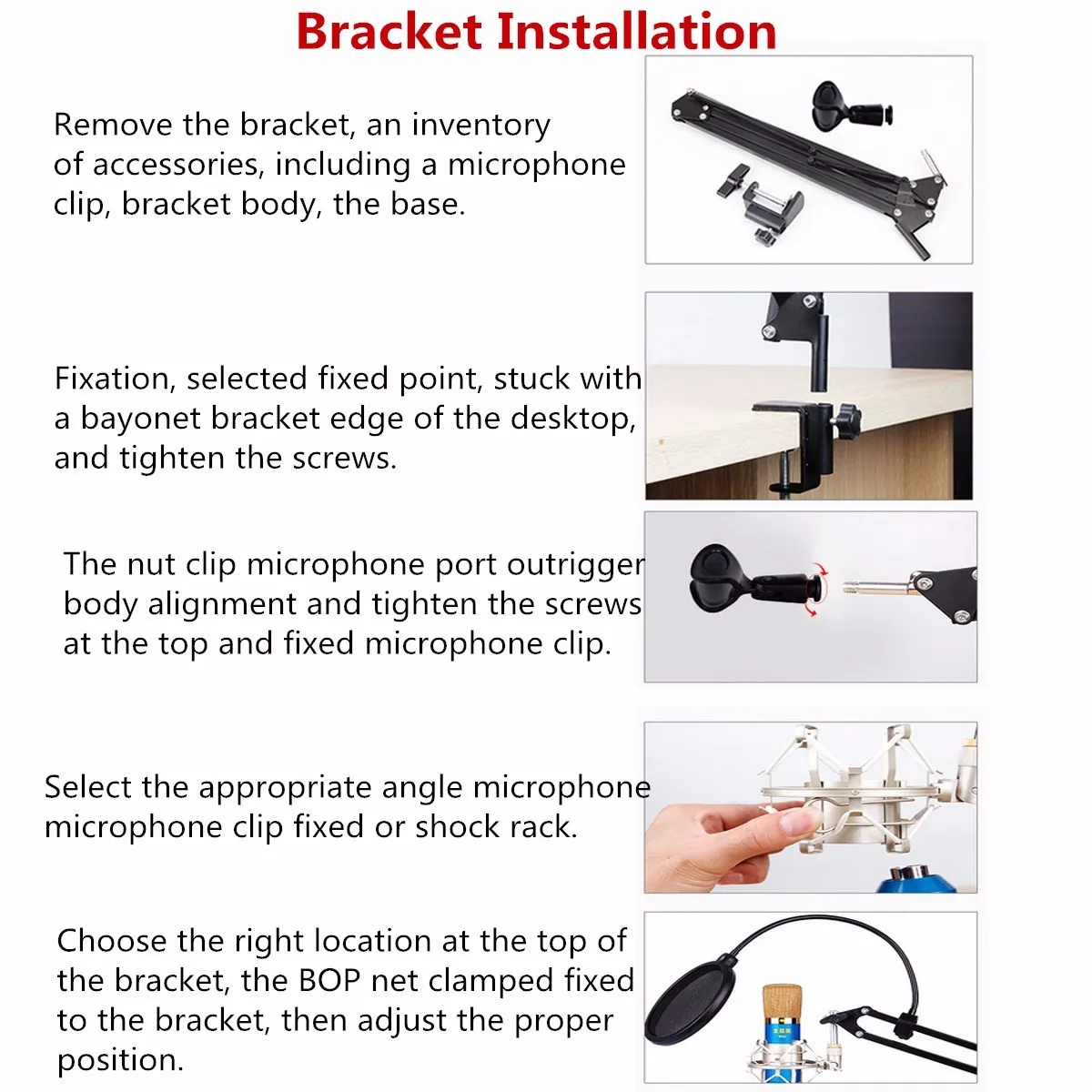 Bracket Installation

Remove the bracket, an inventory of accessories, including a microphone clip, bracket body, the base.

Fixation, selected fixed point, stuck with a bayonet bracket edge of the desktop, and tighten the screws.

The nut clip microphone port outrigger body alignment and tighten the screws at the top and fixed microphone clip.

Select the appropriate angle microphone microphone clip fixed or shock rack.

Choose the right location at the top of the bracket, the BOP net clamped fixed to the bracket, then adjust the proper position.