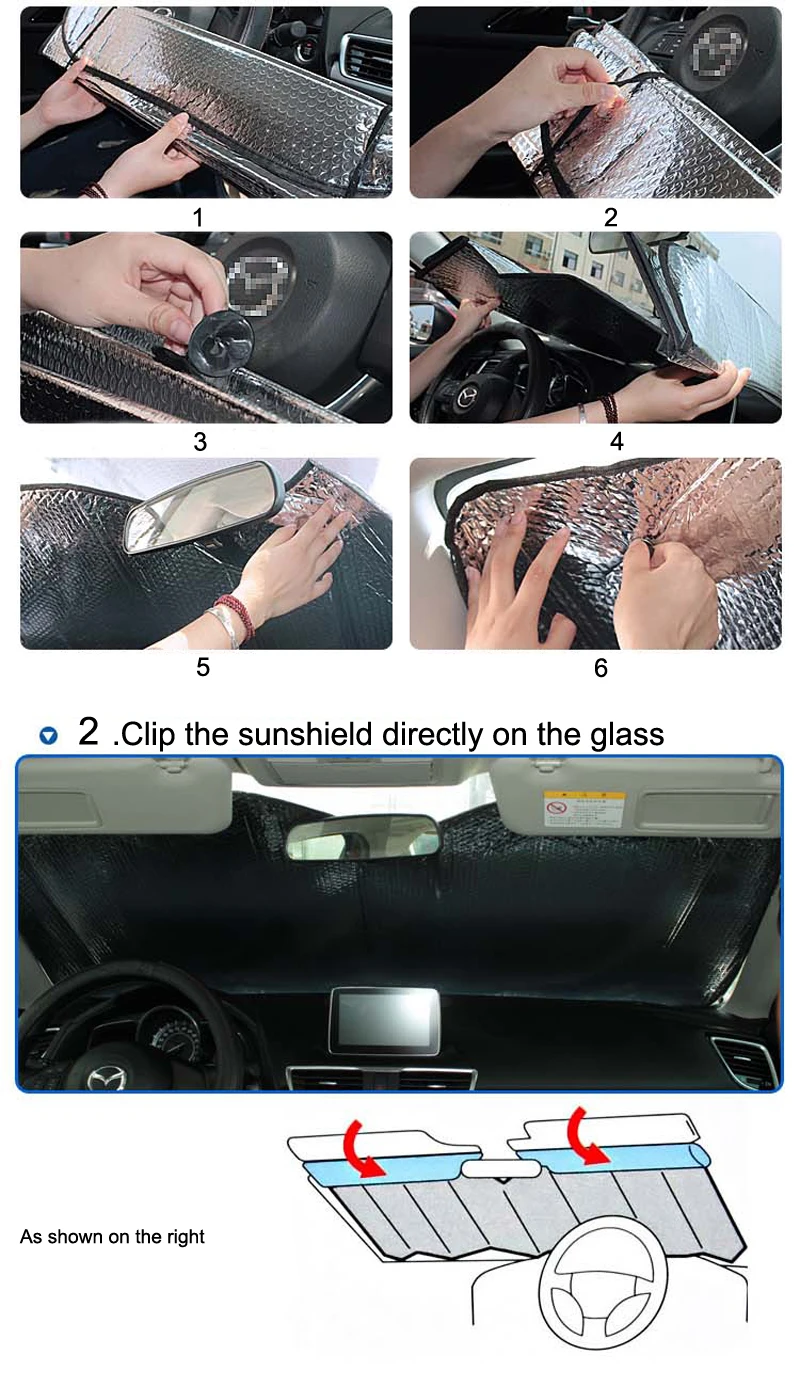 1

2

3

4

5

6

2 .Clip the sunshield directly on the glass

As shown on the right