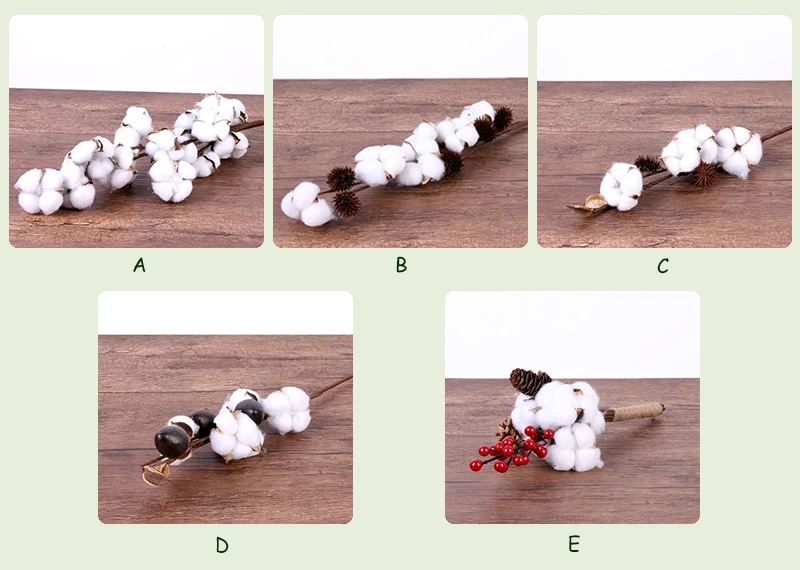 A

B

C

D

E