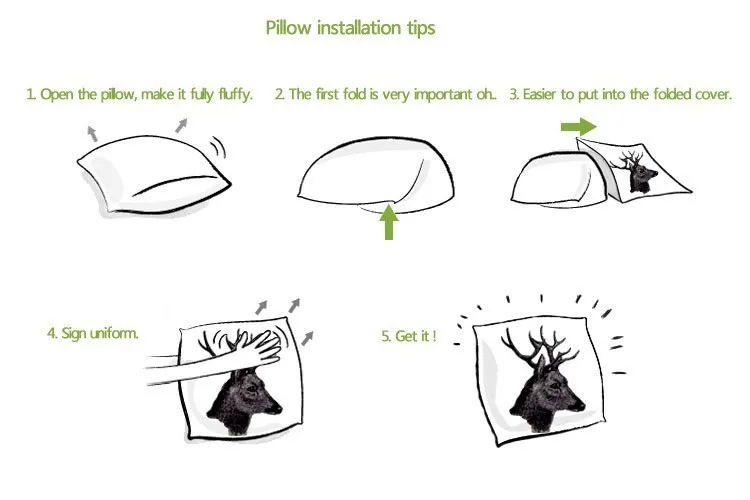 Pillow installation tips

1. Open the pillow, make it fully fluffy.

2. The first fold is very important oh..

3. Easier to put into the folded cover.

4. Sign uniform.

5. Get it !