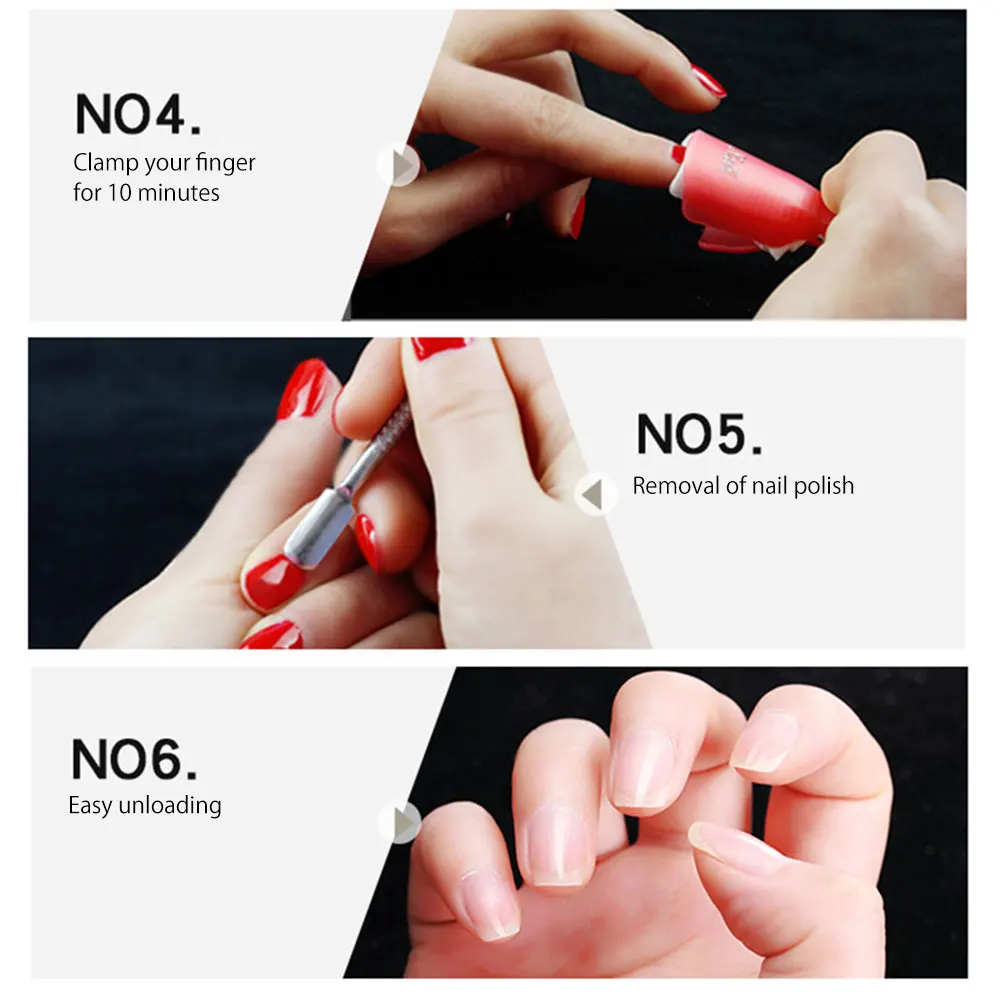 NO4.
Clamp your finger for 10 minutes

NO5.
Removal of nail polish

NO6.
Easy unloading