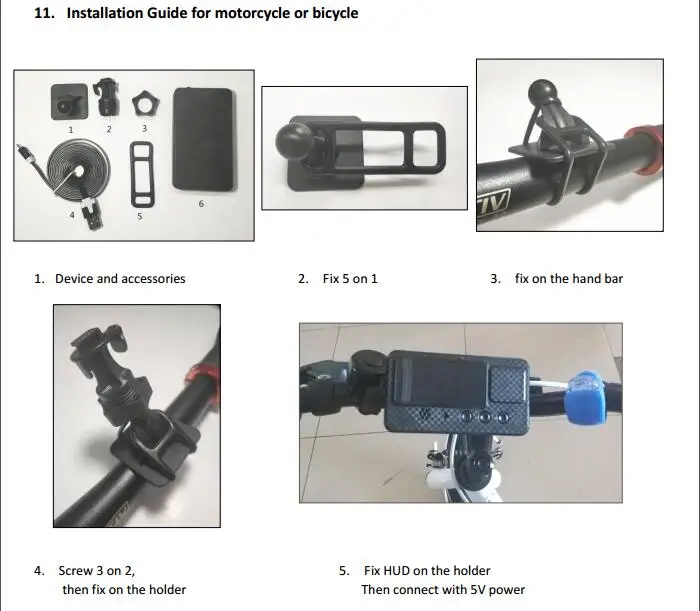 11. Installation Guide for motorcycle or bicycle

1 2 3

4 5 6

1. Device and accessories

2. Fix 5 on 1

3. fix on the hand bar

4. Screw 3 on 2, then fix on the holder

5. Fix HUD on the holder Then connect with 5V power