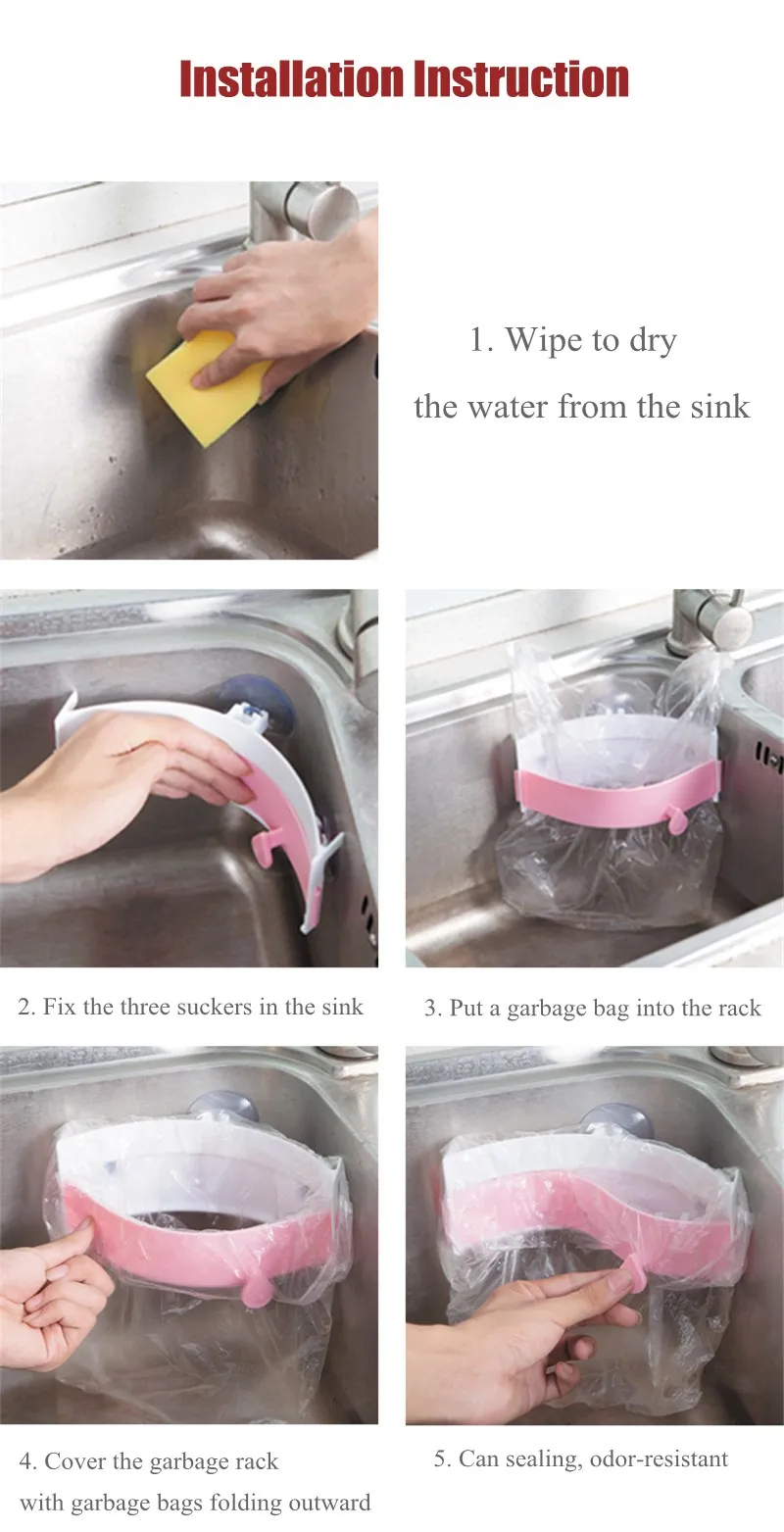 Installation Instruction

1. Wipe to dry the water from the sink

2. Fix the three suckers in the sink

3. Put a garbage bag into the rack

4. Cover the garbage rack with garbage bags folding outward

5. Can sealing, odor-resistant