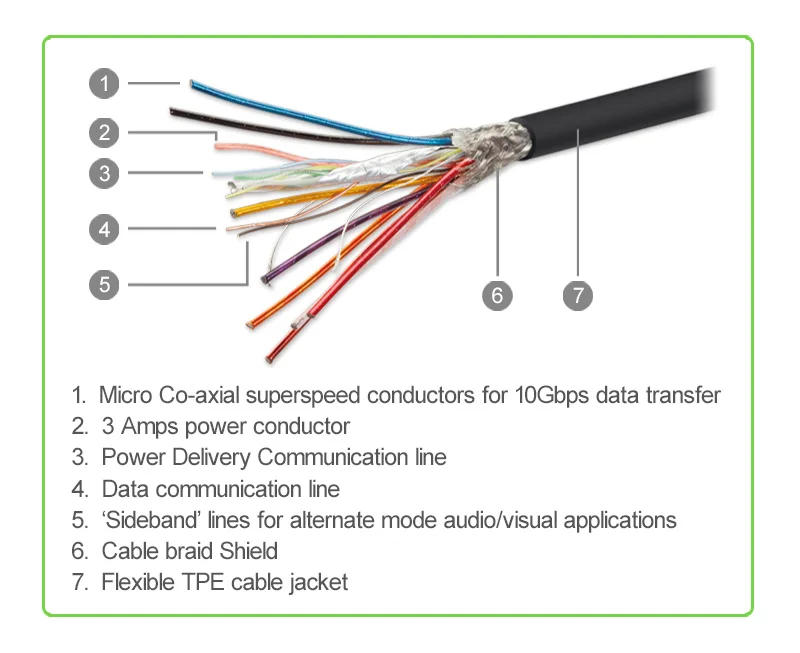 1
2
3
4
5
6
7

1. Micro Co-axial superspeed conductors for 10Gbps data transfer
2. 3 Amps power conductor
3. Power Delivery Communication line
4. Data communication line
5. ‘Sideband’ lines for alternate mode audio/visual applications
6. Cable braid Shield
7. Flexible TPE cable jacket