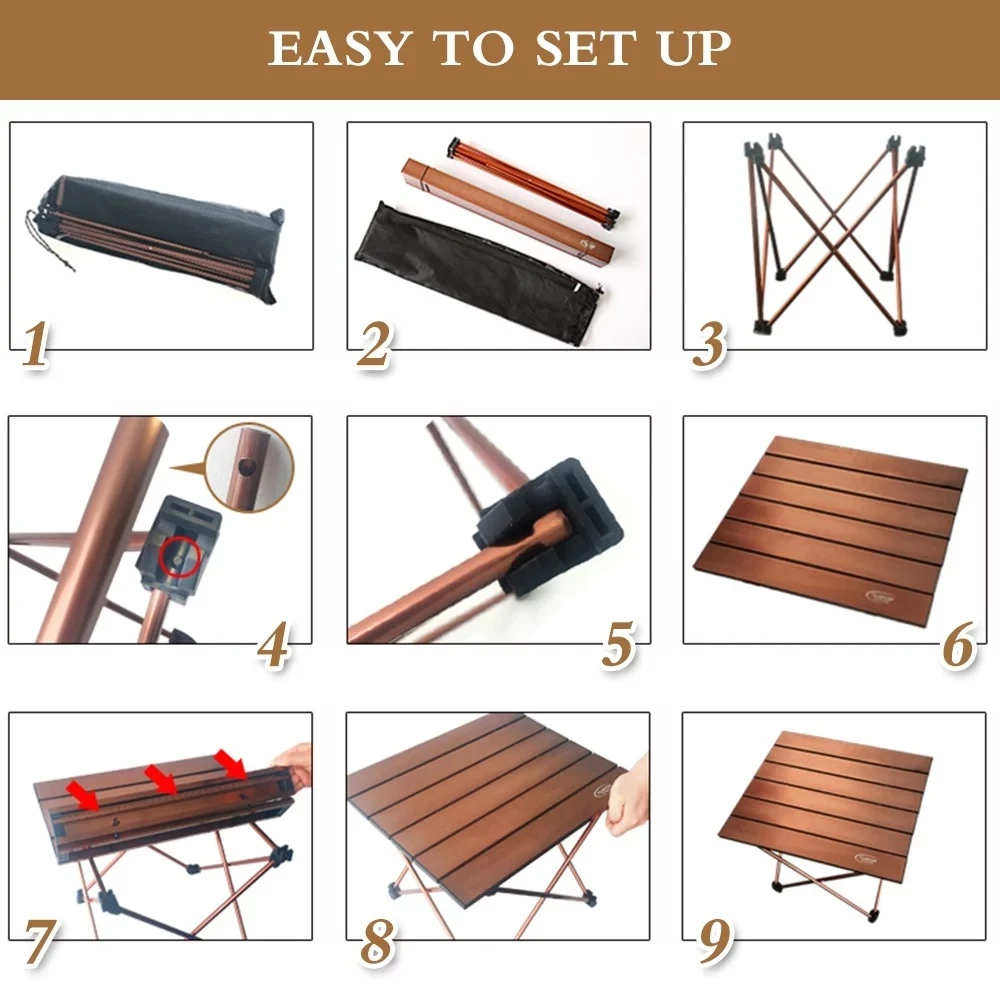 EASY TO SET UP

1

2

3

4

5

6

7

8

9