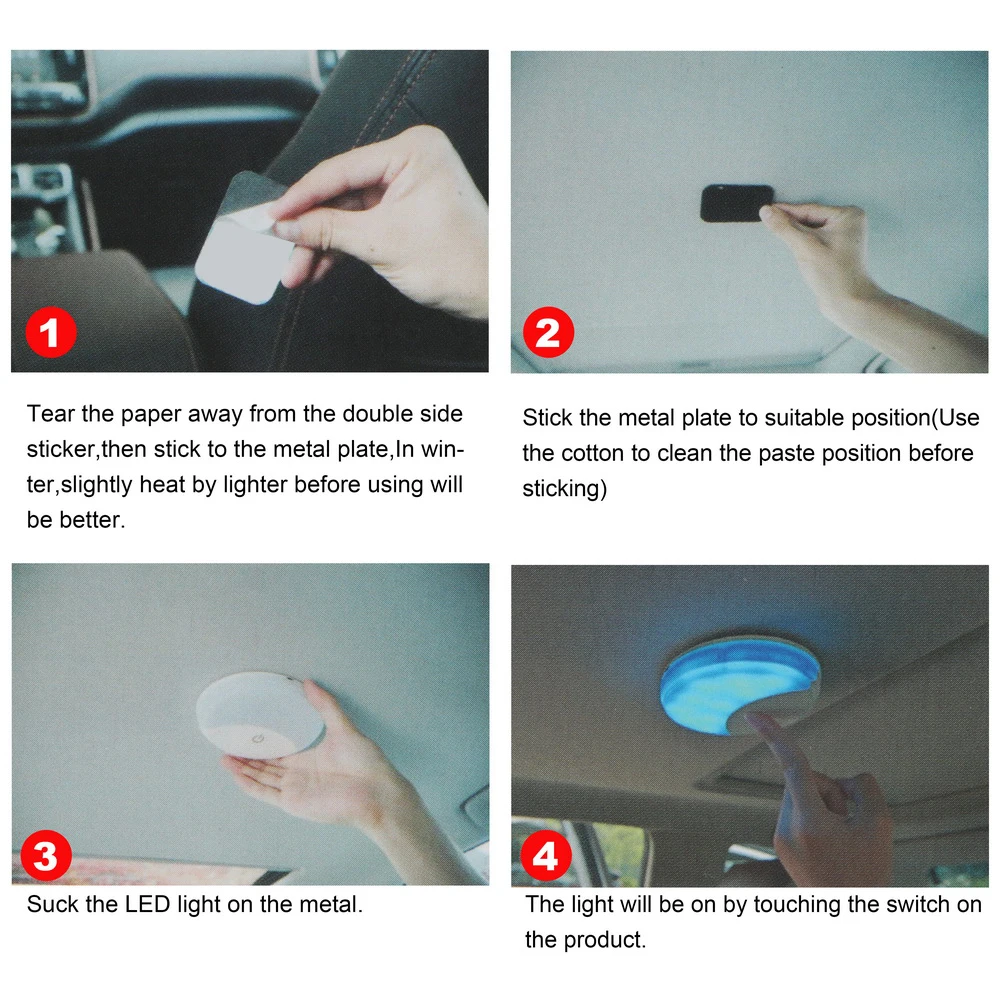 1

Tear the paper away from the double side sticker,then stick to the metal plate,In winter,slightly heat by lighter before using will be better.

2

Stick the metal plate to suitable position(Use the cotton to clean the paste position before sticking)

3

Suck the LED light on the metal.

4

The light will be on by touching the switch on the product.