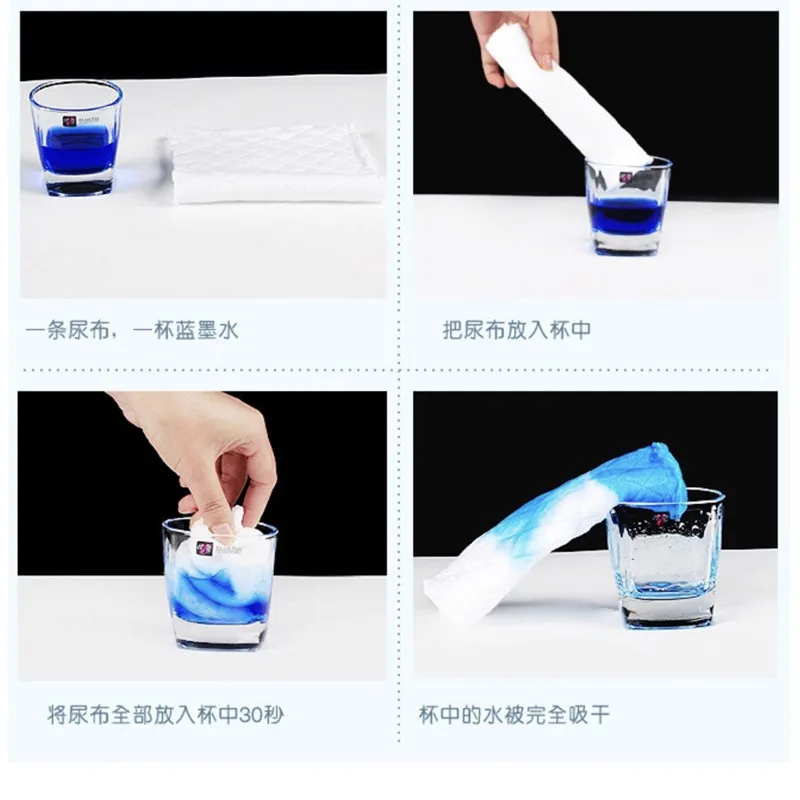 一条尿布，一杯蓝墨水

把尿布放入杯中

将尿布全部放入杯中30秒

杯中的水被完全吸干