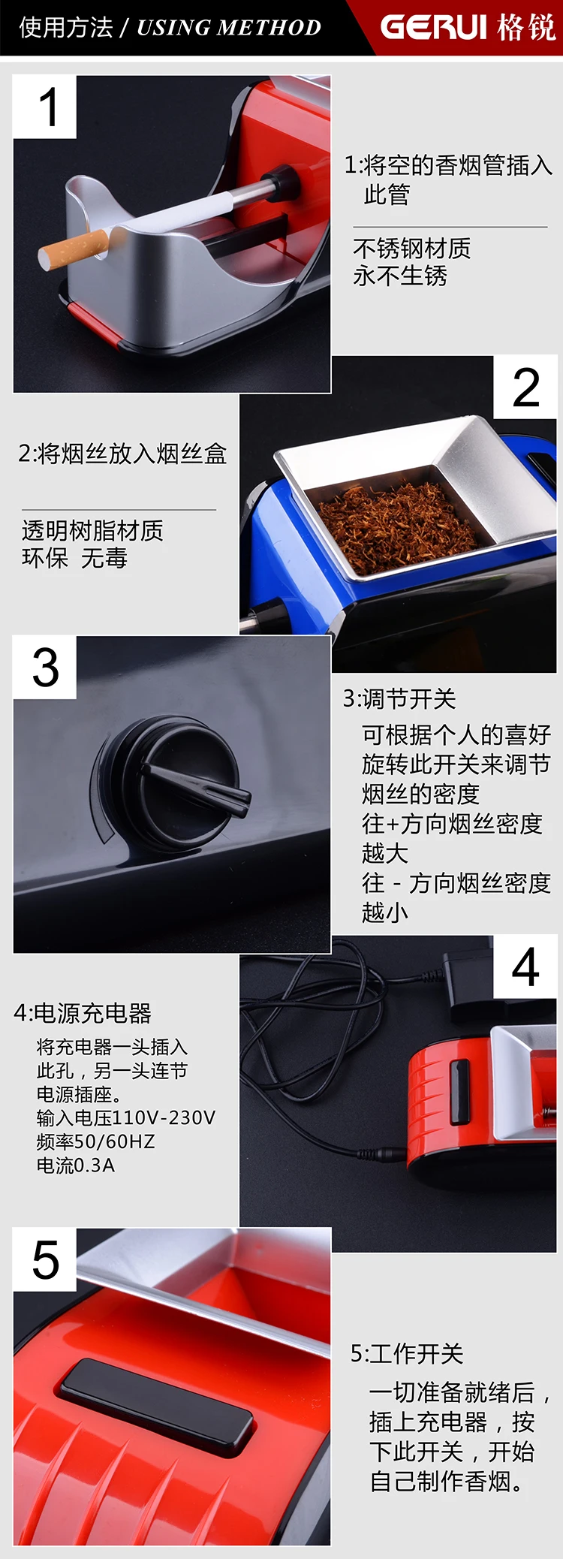 使用方法 / USING METHOD

GERUI 格锐

1

1:将空的香烟管插入此管

不锈钢材质
永不生锈

2

2:将烟丝放入烟丝盒

透明树脂材质
环保 无毒

3

3:调节开关

可根据个人的喜好旋转此开关来调节烟丝的密度
往+方向烟丝密度越大
往 - 方向烟丝密度越小

4

4:电源充电器

将充电器一头插入此孔，另一头连节电源插座。
输入电压110V-230V
频率50/60HZ
电流0.3A

5

5:工作开关

一切准备就绪后，插上充电器，按下此开关，开始自己制作香烟。