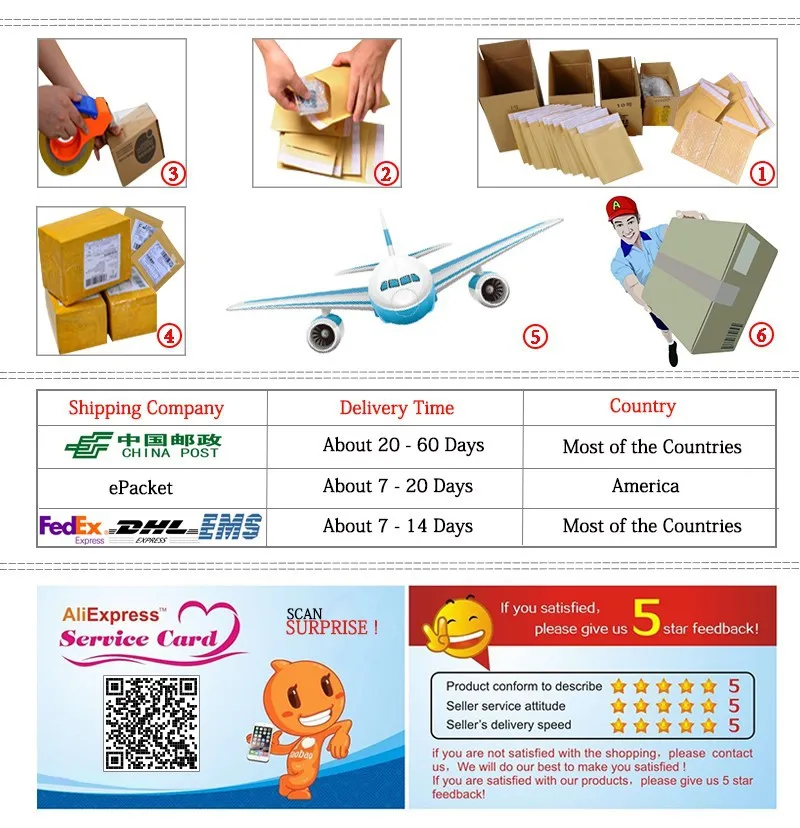 ③ ② ①

④ ⑤ ⑥

| Shipping Company | Delivery Time | Country |
|---|---|---|
| 中国邮政 CHINA POST | About 20 - 60 Days | Most of the Countries |
| ePacket | About 7 - 20 Days | America |
| FedEx Express DHL EXPRESS EMS | About 7 - 14 Days | Most of the Countries |

AliExpress™ Service Card

SCAN SURPRISE !

If you satisfied, please give us 5 star feedback!

Product conform to describe 5
Seller service attitude 5
Seller's delivery speed 5

if you are not satisfied with the shopping, please contact us, We will do our best to make you satisfied !
If you are satisfied with our products, please give us 5 star feedback!