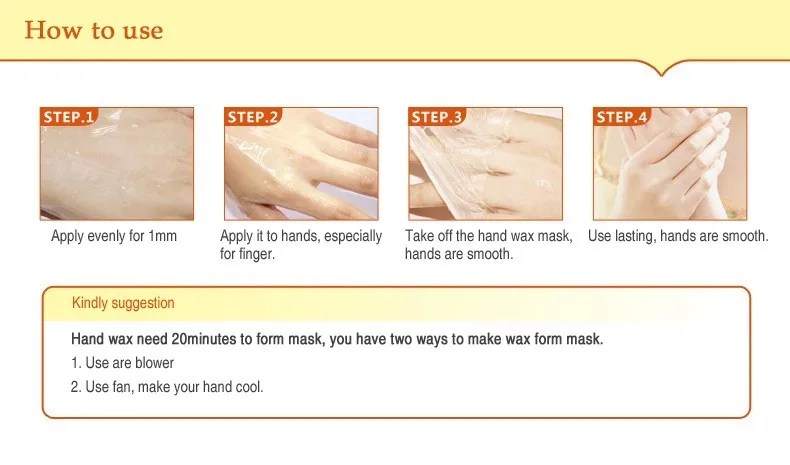 How to use

STEP.1

Apply evenly for 1mm

STEP.2

Apply it to hands, especially for finger.

STEP.3

Take off the hand wax mask, hands are smooth.

STEP.4

Use lasting, hands are smooth.

Kindly suggestion

Hand wax need 20minutes to form mask, you have two ways to make wax form mask.

1. Use are blower

2. Use fan, make your hand cool.