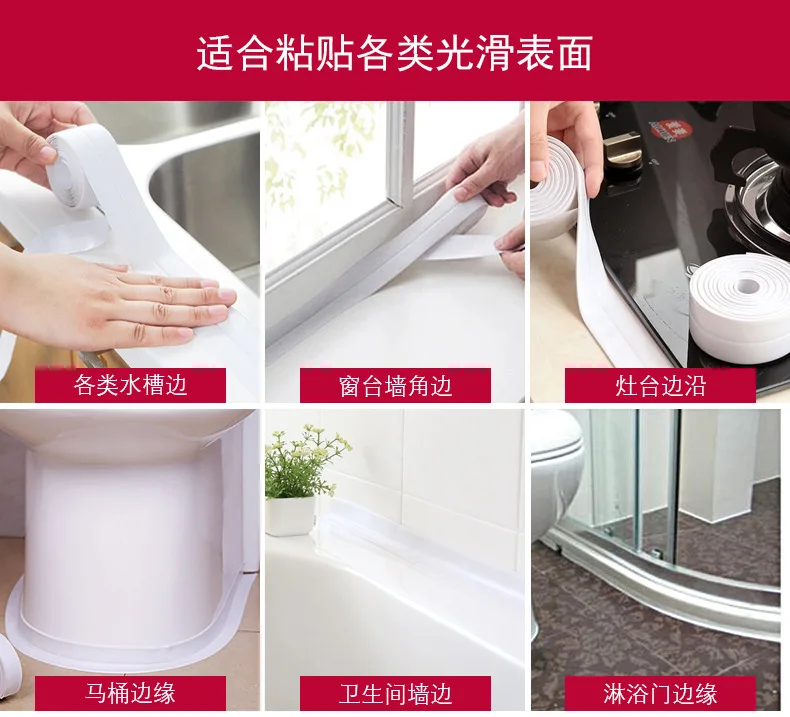 适合粘贴各类光滑表面

各类水槽边

窗台墙角边

灶台边沿

马桶边缘

卫生间墙边

淋浴门边缘