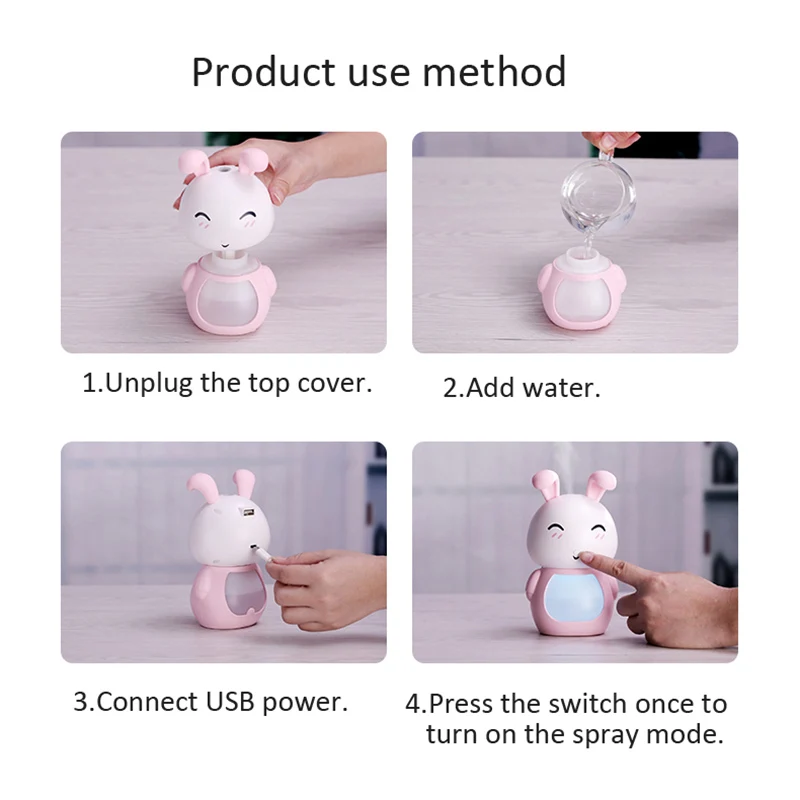 Product use method

1.Unplug the top cover.

2.Add water.

3.Connect USB power.

4.Press the switch once to turn on the spray mode.