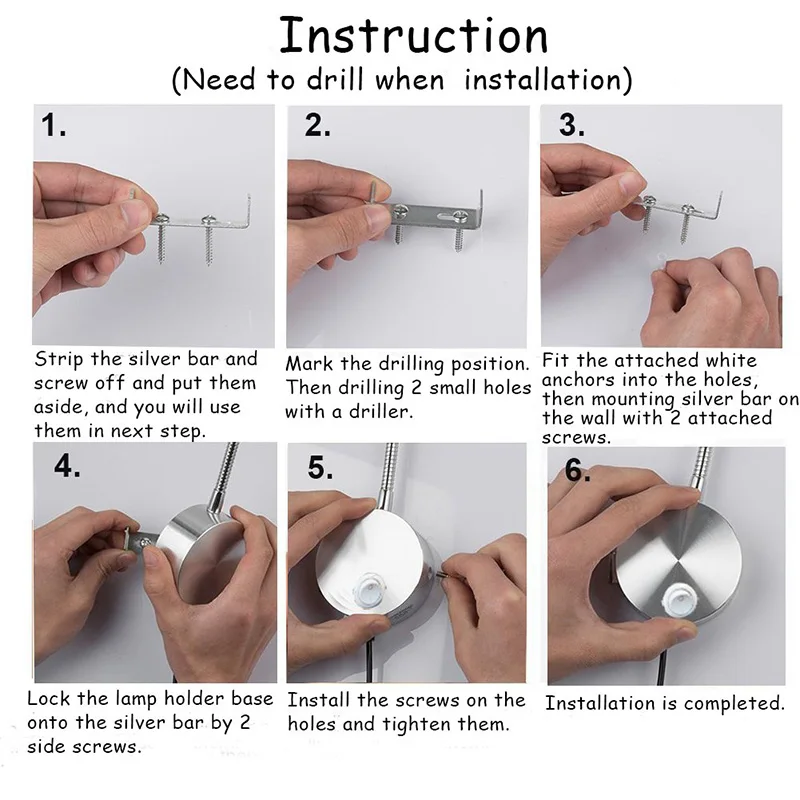 Instruction
(Need to drill when installation)

1.

Strip the silver bar and screw off and put them aside, and you will use them in next step.

2.

Mark the drilling position. Then drilling 2 small holes with a driller.

3.

Fit the attached white anchors into the holes, then mounting silver bar on the wall with 2 attached screws.

4.

Lock the lamp holder base onto the silver bar by 2 side screws.

5.

Install the screws on the holes and tighten them.

6.

Installation is completed.