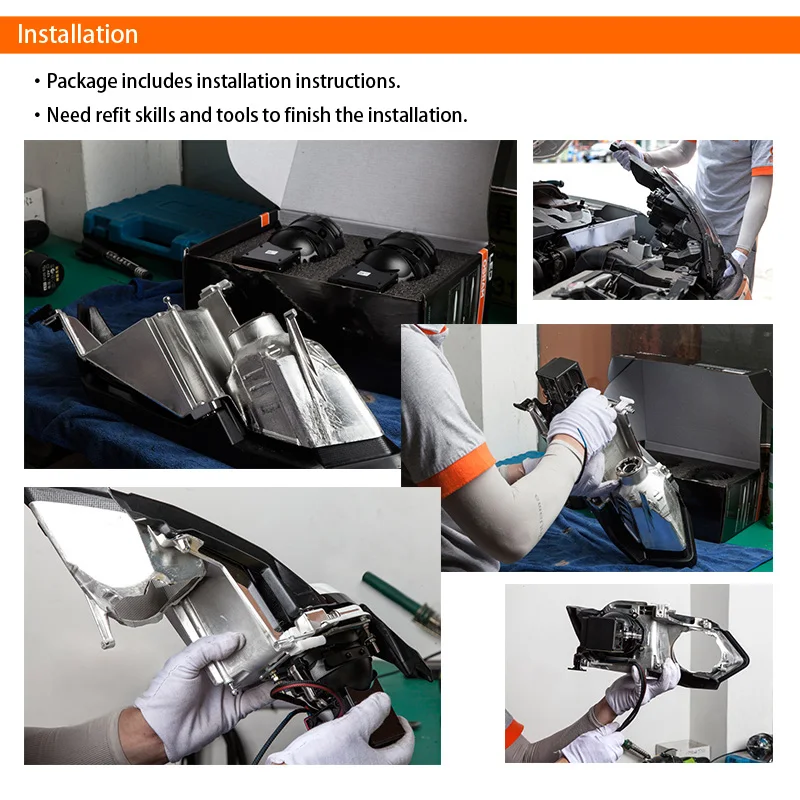 Installation

• Package includes installation instructions.

• Need refit skills and tools to finish the installation.