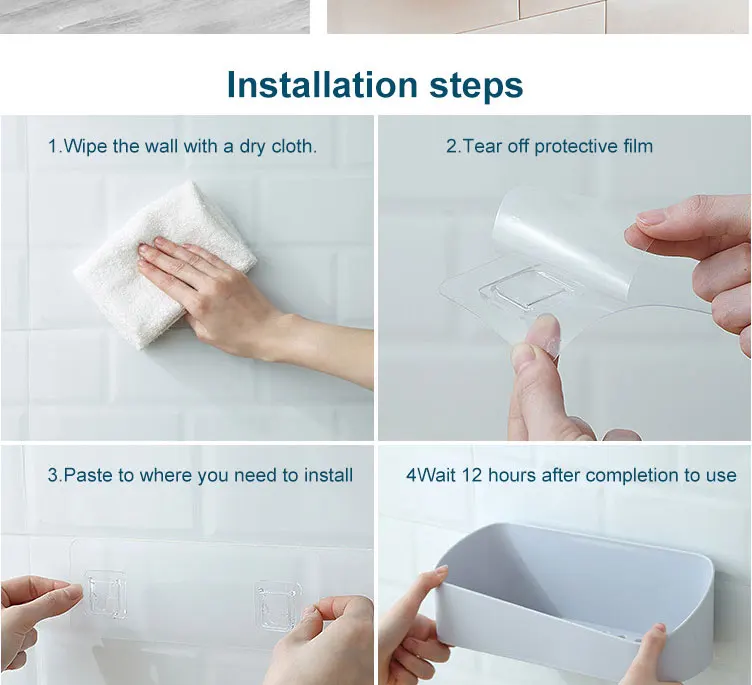 Installation steps

1.Wipe the wall with a dry cloth.

2.Tear off protective film

3.Paste to where you need to install

4Wait 12 hours after completion to use