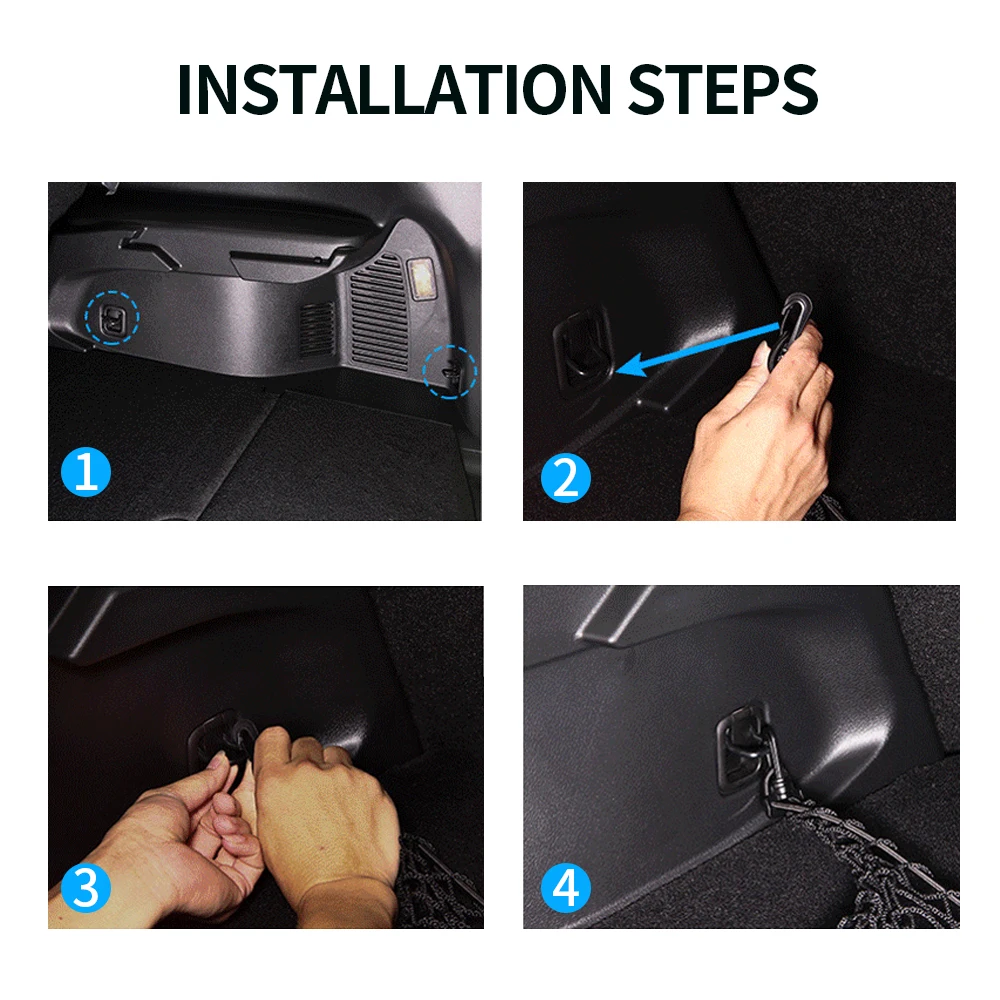 INSTALLATION STEPS

1

2

3

4