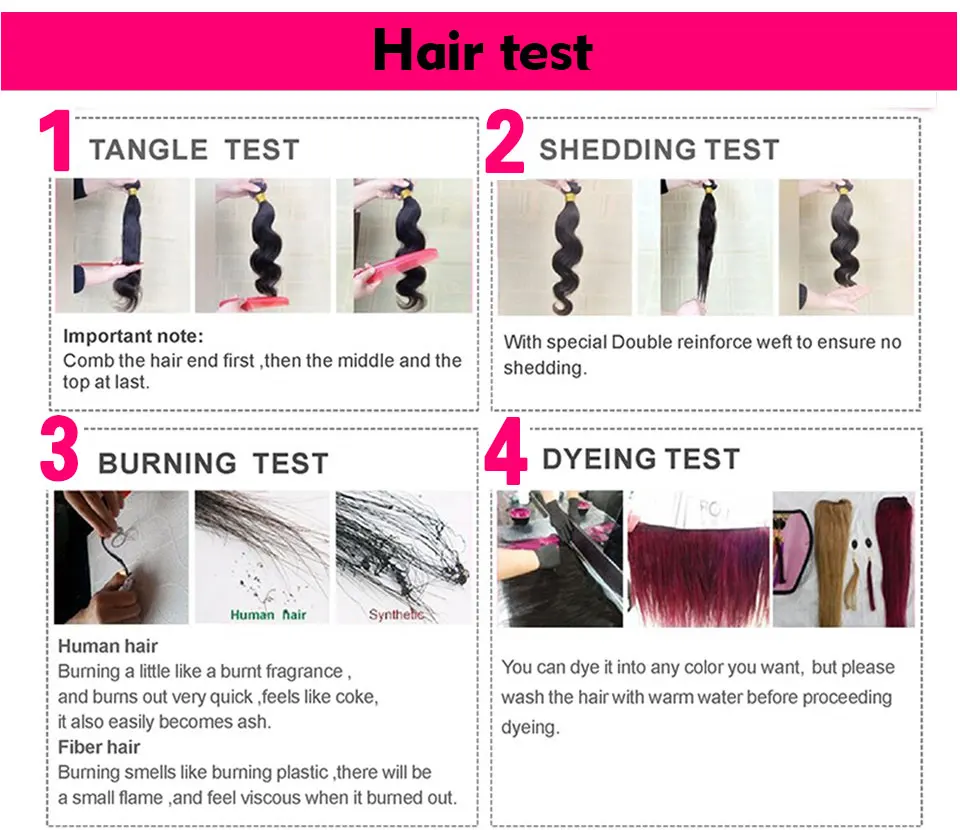 Hair test

1 TANGLE TEST

Important note:
Comb the hair end first ,then the middle and the top at last.

2 SHEDDING TEST

With special Double reinforce weft to ensure no shedding.

3 BURNING TEST

Human hair

Synthetic

Human hair
Burning a little like a burnt fragrance , and burns out very quick ,feels like coke, it also easily becomes ash.
Fiber hair
Burning smells like burning plastic ,there will be a small flame ,and feel viscous when it burned out.

4 DYEING TEST

You can dye it into any color you want, but please wash the hair with warm water before proceeding dyeing.