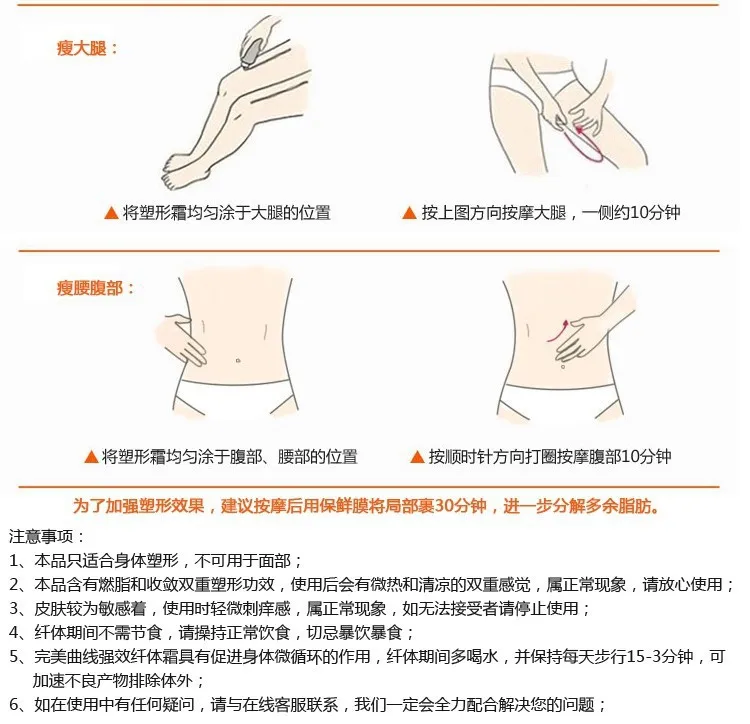 瘦大腿：

▲ 将塑形霜均匀涂于大腿的位置

▲ 按上图方向按摩大腿，一侧约10分钟

瘦腰腹部：

▲ 将塑形霜均匀涂于腹部、腰部的位置

▲ 按顺时针方向打圈按摩腹部10分钟

为了加强塑形效果，建议按摩后用保鲜膜将局部裹30分钟，进一步分解多余脂肪。

注意事项：
1、本品只适合身体塑形，不可用于面部；
2、本品含有燃脂和收敛双重塑形功效，使用后会有微热和清凉的双重感觉，属正常现象，请放心使用；
3、皮肤较为敏感着，使用时轻微刺痒感，属正常现象，如无法接受者请停止使用；
4、纤体期间不需节食，请操持正常饮食，切忌暴饮暴食；
5、完美曲线强效纤体霜具有促进身体微循环的作用，纤体期间多喝水，并保持每天步行15-3分钟，可加速不良产物排除体外；
6、如在使用中有任何疑问，请与在线客服联系，我们一定会全力配合解决您的问题；