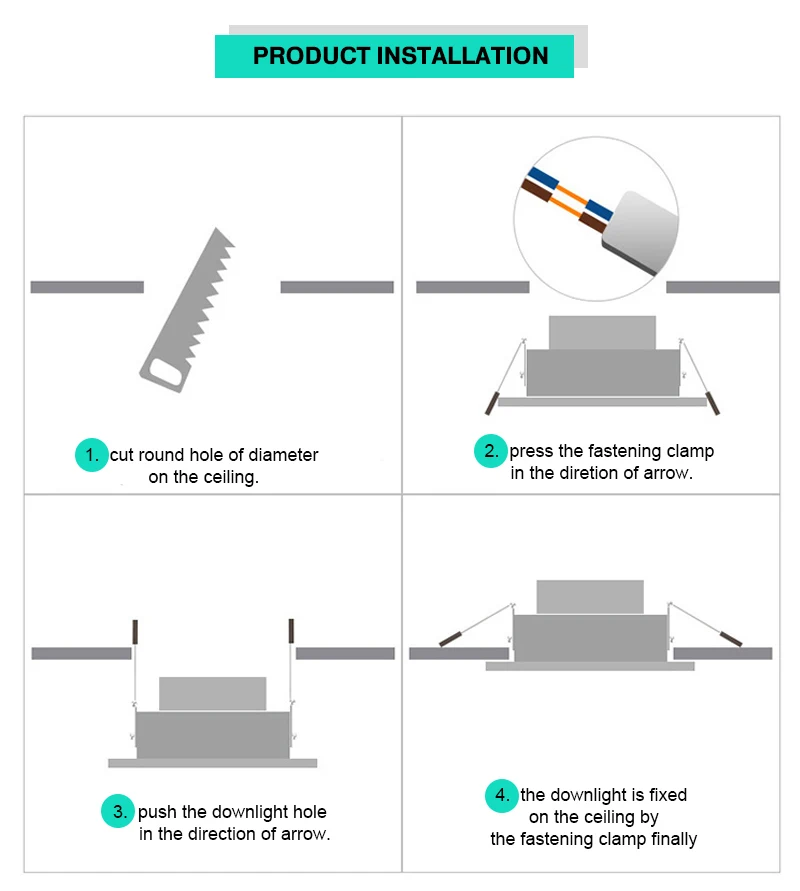 PRODUCT INSTALLATION

1. cut round hole of diameter on the ceiling.

2. press the fastening clamp in the diretion of arrow.

3. push the downlight hole in the direction of arrow.

4. the downlight is fixed on the ceiling by the fastening clamp finally