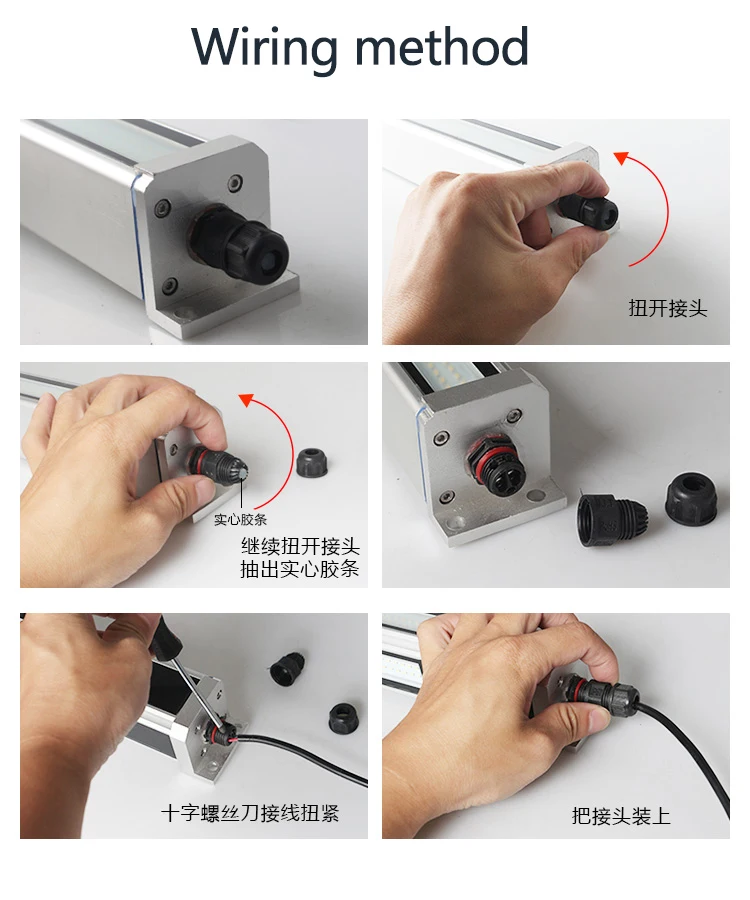 Wiring method

扭开接头

实心胶条

继续扭开接头
抽出实心胶条

十字螺丝刀接线扭紧

把接头装上