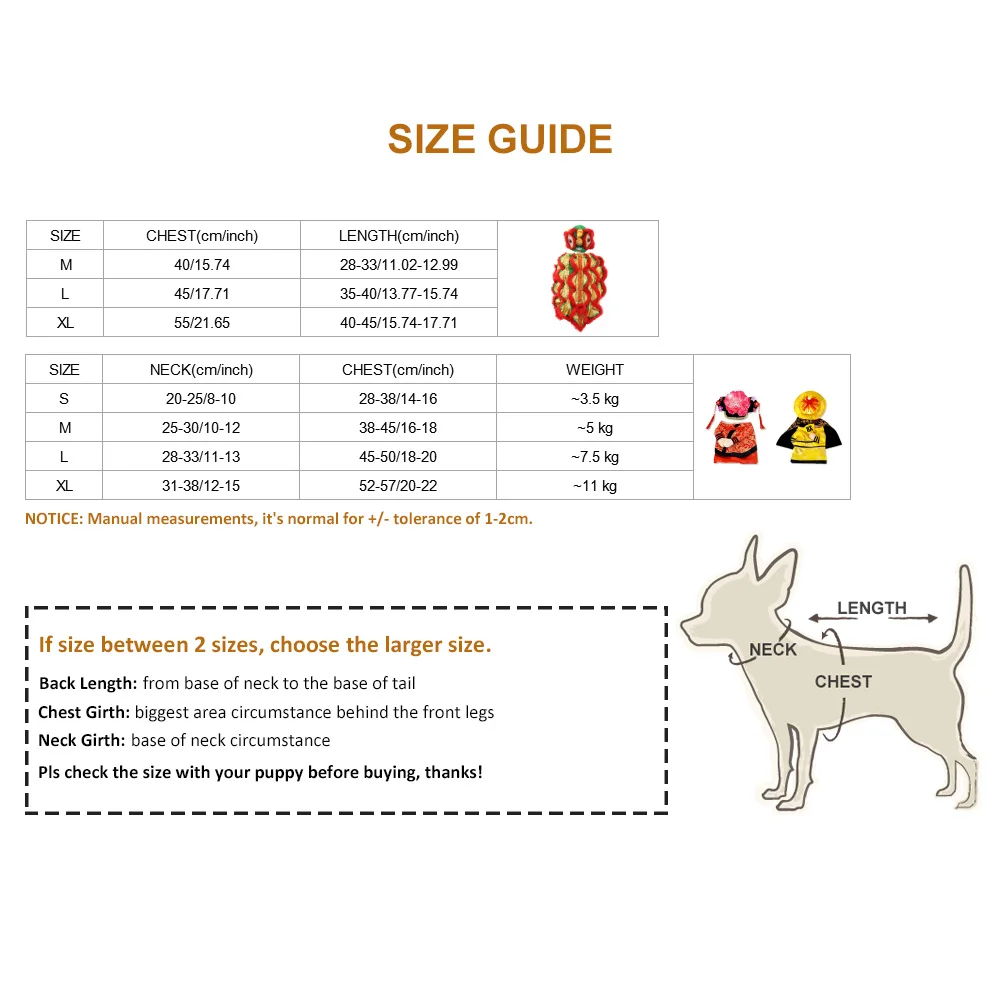 SIZE GUIDE

| SIZE | CHEST(cm/inch) | LENGTH(cm/inch) |
|---|---|---|
| M | 40/15.74 | 28-33/11.02-12.99 |
| L | 45/17.71 | 35-40/13.77-15.74 |
| XL | 55/21.65 | 40-45/15.74-17.71 |

| SIZE | NECK(cm/inch) | CHEST(cm/inch) | WEIGHT |
|---|---|---|---|
| S | 20-25/8-10 | 28-38/14-16 | ~3.5 kg |
| M | 25-30/10-12 | 38-45/16-18 | ~5 kg |
| L | 28-33/11-13 | 45-50/18-20 | ~7.5 kg |
| XL | 31-38/12-15 | 52-57/20-22 | ~11 kg |

NOTICE: Manual measurements, it's normal for +/- tolerance of 1-2cm.

If size between 2 sizes, choose the larger size.

Back Length: from base of neck to the base of tail
Chest Girth: biggest area circumstance behind the front legs
Neck Girth: base of neck circumstance
Pls check the size with your puppy before buying, thanks!

LENGTH
NECK
CHEST