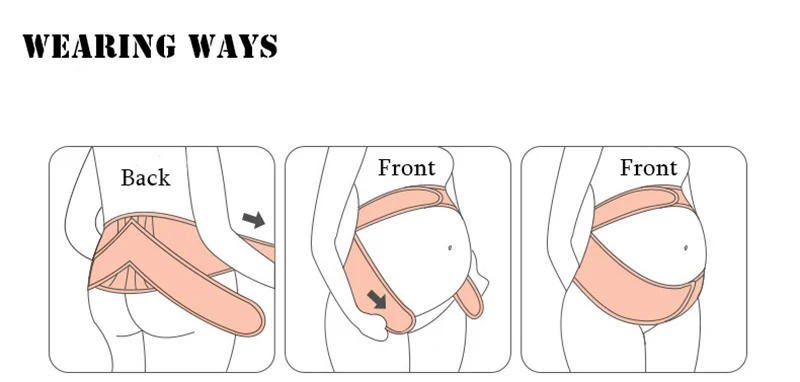 WEARING WAYS

Back

Front

Front