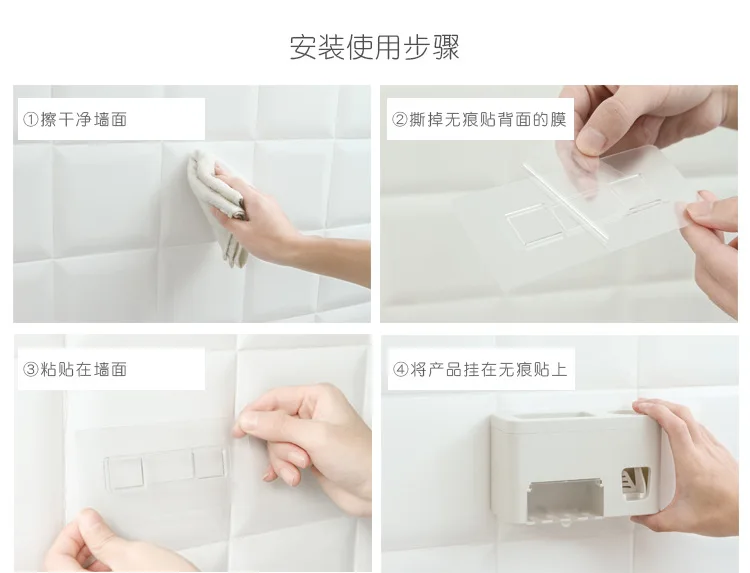 安装使用步骤

①擦干净墙面

②撕掉无痕贴背面的膜

③粘贴在墙面

④将产品挂在无痕贴上