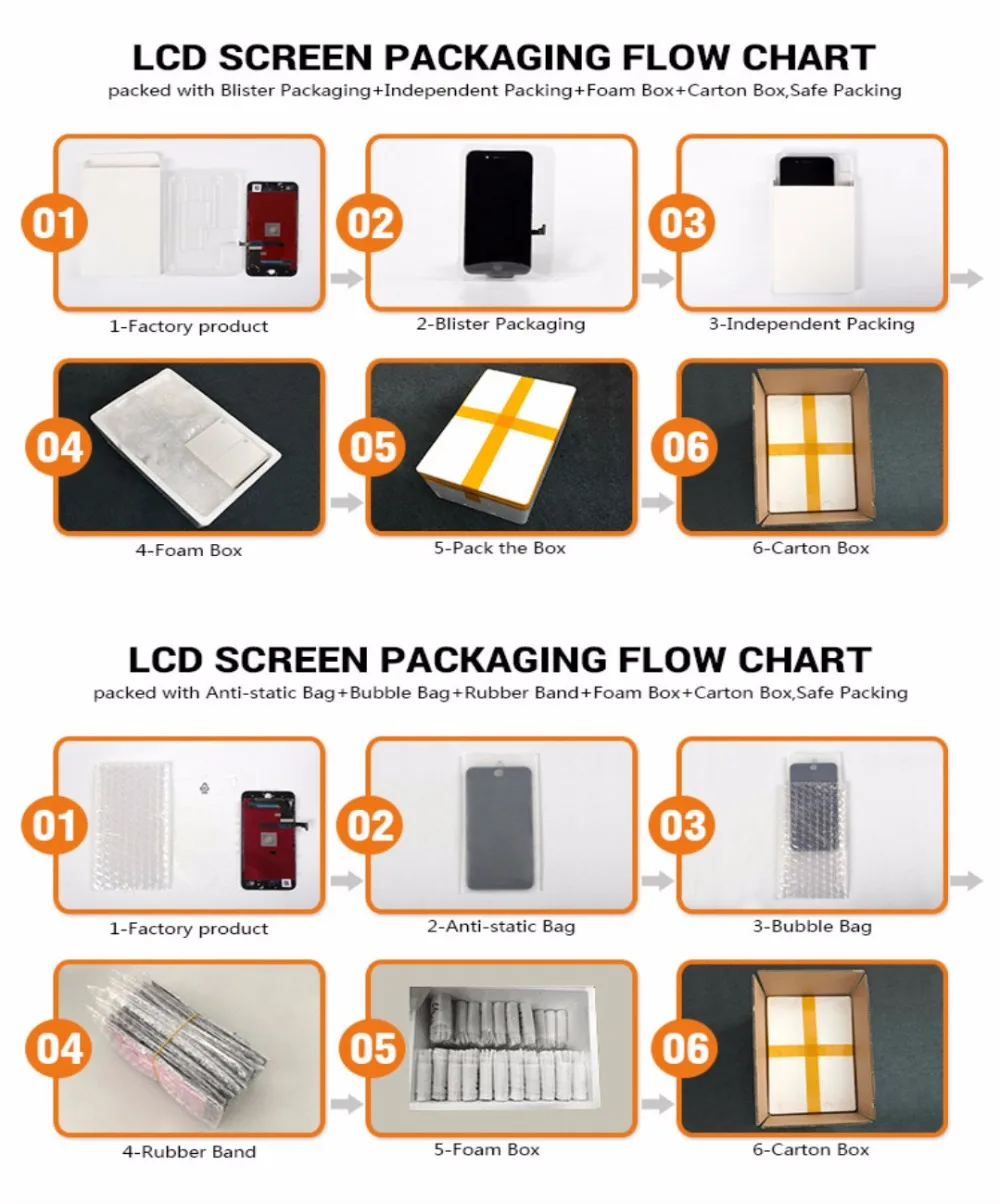 LCD SCREEN PACKAGING FLOW CHART
packed with Blister Packaging+Independent Packing+Foam Box+Carton Box,Safe Packing

01
1-Factory product

02
2-Blister Packaging

03
3-Independent Packing

04
4-Foam Box

05
5-Pack the Box

06
6-Carton Box

LCD SCREEN PACKAGING FLOW CHART
packed with Anti-static Bag+Bubble Bag+Rubber Band+Foam Box+Carton Box,Safe Packing

01
1-Factory product

02
2-Anti-static Bag

03
3-Bubble Bag

04
4-Rubber Band

05
5-Foam Box

06
6-Carton Box