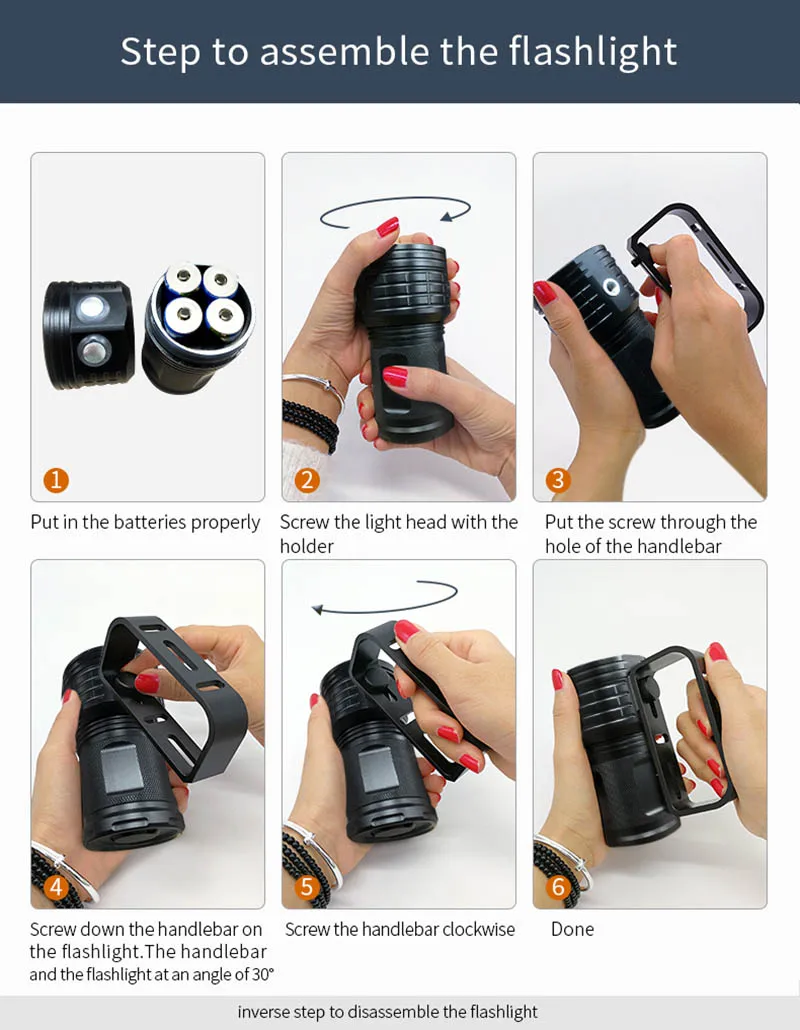 Step to assemble the flashlight

1

Put in the batteries properly

2

Screw the light head with the holder

3

Put the screw through the hole of the handlebar

4

Screw down the handlebar on the flashlight.The handlebar and the flashlight at an angle of 30°

5

Screw the handlebar clockwise

6

Done

inverse step to disassemble the flashlight