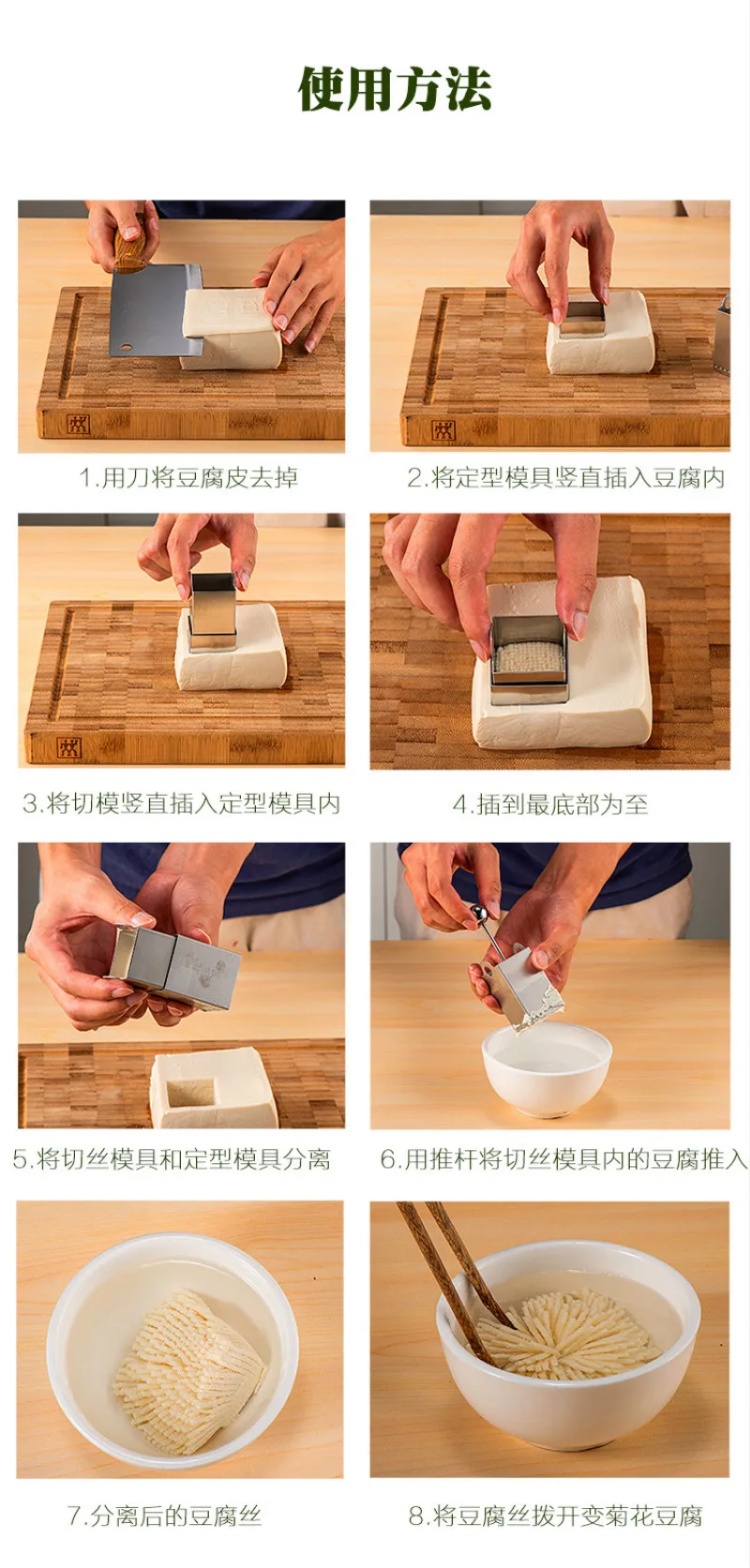 使用方法

1.用刀将豆腐皮去掉

2.将定型模具竖直插入豆腐内

3.将切模竖直插入定型模具内

4.插到最底部为至

5.将切丝模具和定型模具分离

6.用推杆将切丝模具内的豆腐推入

7.分离后的豆腐丝

8.将豆腐丝拨开变菊花豆腐