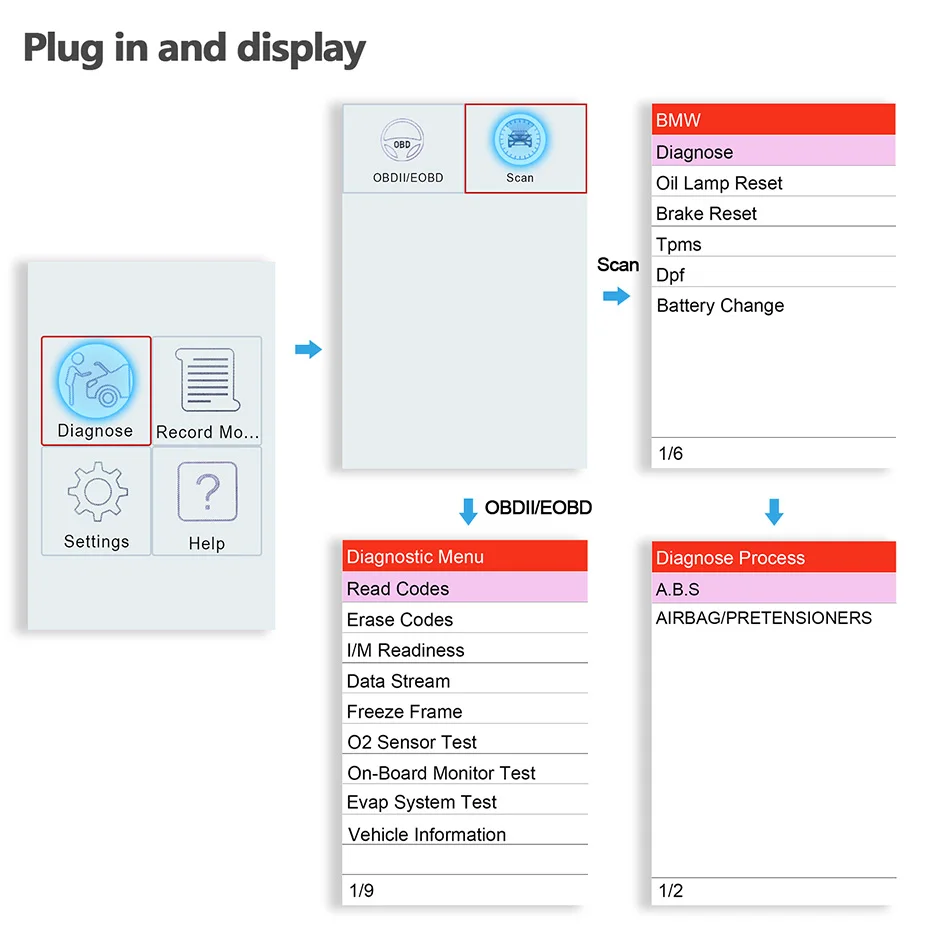 Plug in and display

Diagnose
Record Mo...
Settings
Help

OBD
OBDII/EOBD
Scan

Scan

BMW
Diagnose
Oil Lamp Reset
Brake Reset
Tpms
Dpf
Battery Change
1/6

OBDII/EOBD

Diagnostic Menu
Read Codes
Erase Codes
I/M Readiness
Data Stream
Freeze Frame
O2 Sensor Test
On-Board Monitor Test
Evap System Test
Vehicle Information
1/9

Diagnose Process
A.B.S
AIRBAG/PRETENSIONERS
1/2