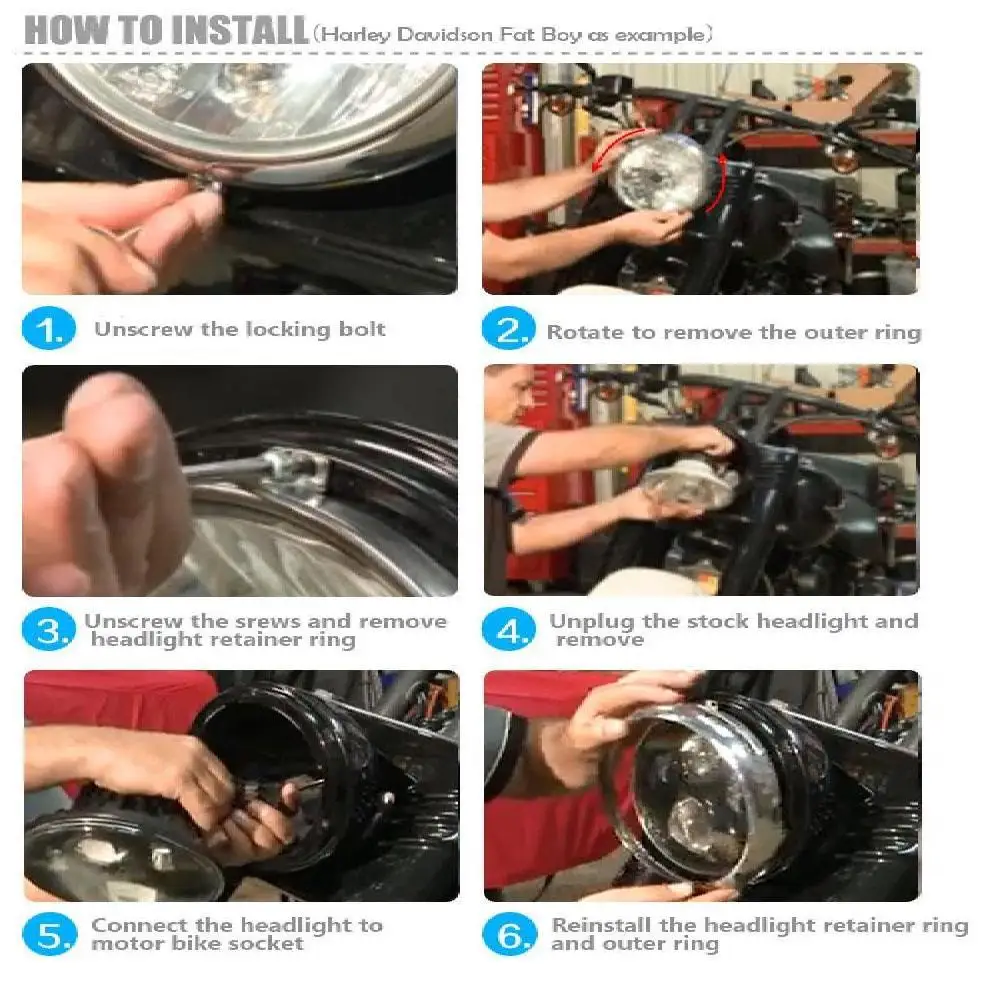 HOW TO INSTALL (Harley Davidson Fat Boy as example)

1. Unscrew the locking bolt

2. Rotate to remove the outer ring

3. Unscrew the srews and remove headlight retainer ring

4. Unplug the stock headlight and remove

5. Connect the headlight to motor bike socket

6. Reinstall the headlight retainer ring and outer ring