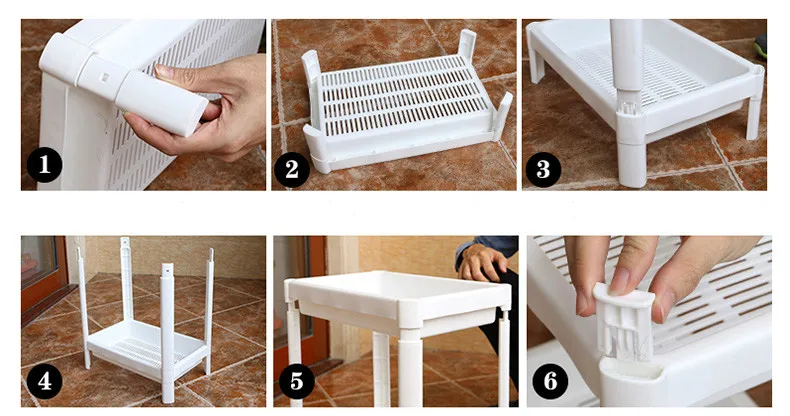 1
2
3
4
5
6