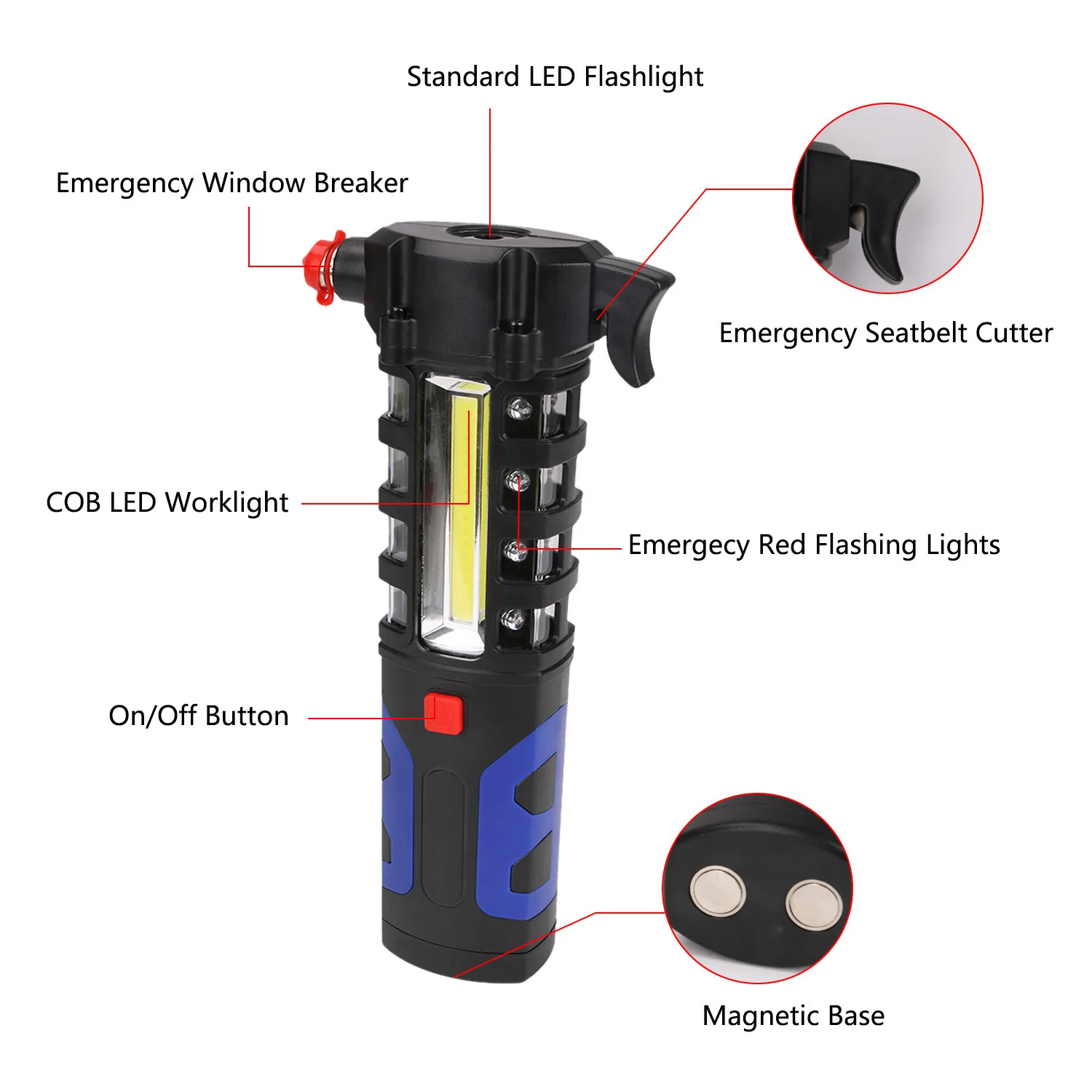 Standard LED Flashlight

Emergency Window Breaker

Emergency Seatbelt Cutter

COB LED Worklight

Emergecy Red Flashing Lights

On/Off Button

Magnetic Base