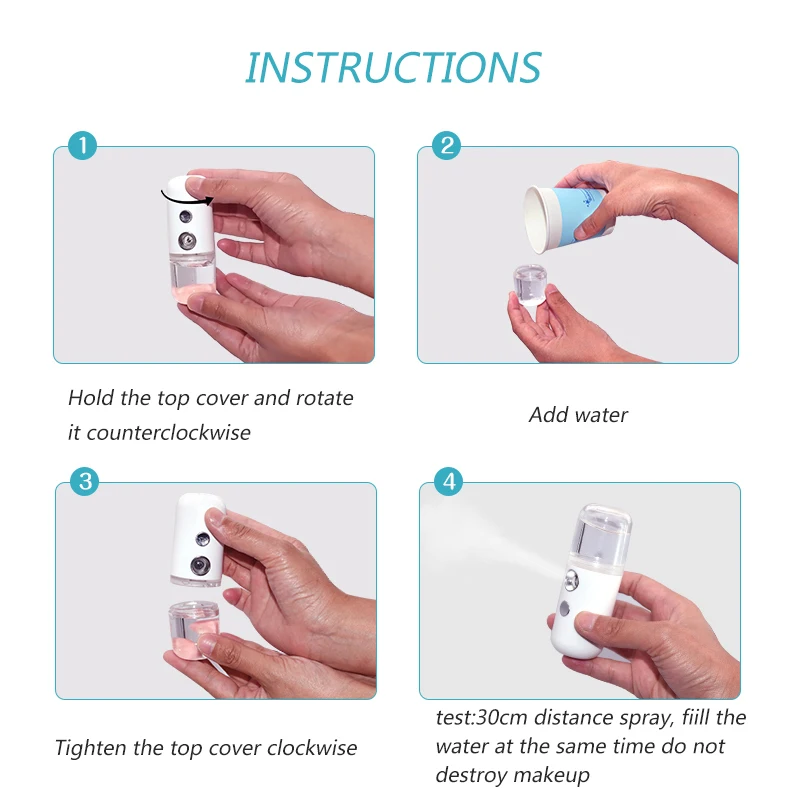 INSTRUCTIONS

1

Hold the top cover and rotate it counterclockwise

2

Add water

3

Tighten the top cover clockwise

4

test:30cm distance spray, fiill the water at the same time do not destroy makeup