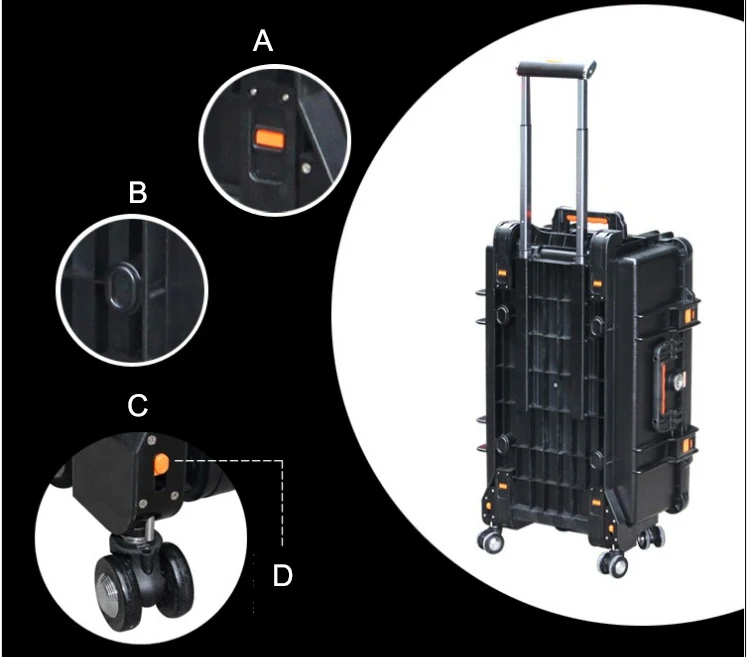 A

B

C

D