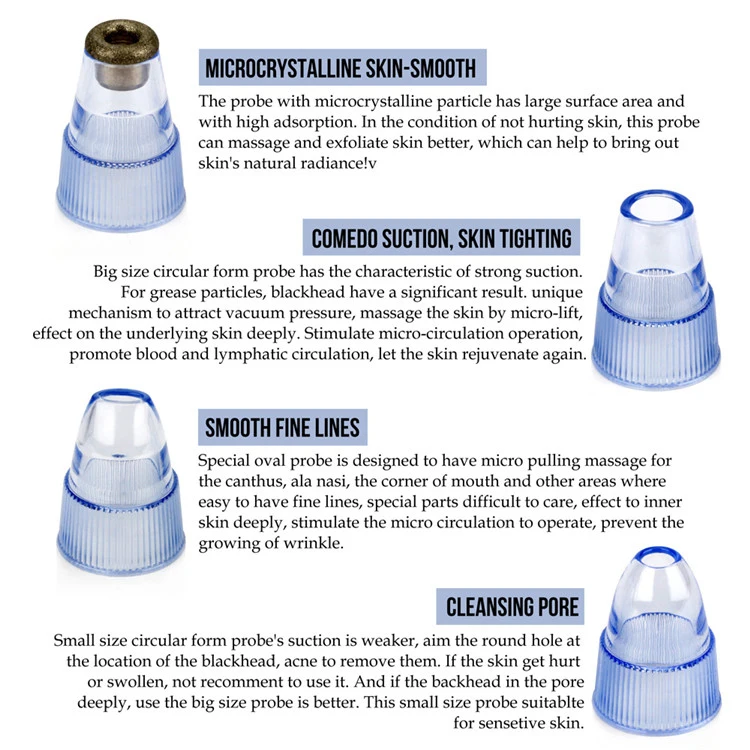 MICROCRYSTALLINE SKIN-SMOOTH

The probe with microcrystalline particle has large surface area and with high adsorption. In the condition of not hurting skin, this probe can massage and exfoliate skin better, which can help to bring out skin's natural radiance!v

COMEDO SUCTION, SKIN TIGHTING

Big size circular form probe has the characteristic of strong suction. For grease particles, blackhead have a significant result. unique mechanism to attract vacuum pressure, massage the skin by micro-lift, effect on the underlying skin deeply. Stimulate micro-circulation operation, promote blood and lymphatic circulation, let the skin rejuvenate again.

SMOOTH FINE LINES

Special oval probe is designed to have micro pulling massage for the canthus, ala nasi, the corner of mouth and other areas where easy to have fine lines, special parts difficult to care, effect to inner skin deeply, stimulate the micro circulation to operate, prevent the growing of wrinkle.

CLEANSING PORE

Small size circular form probe's suction is weaker, aim the round hole at the location of the blackhead, acne to remove them. If the skin get hurt or swollen, not recomment to use it. And if the backhead in the pore deeply, use the big size probe is better. This small size probe suitablte for sensetive skin.