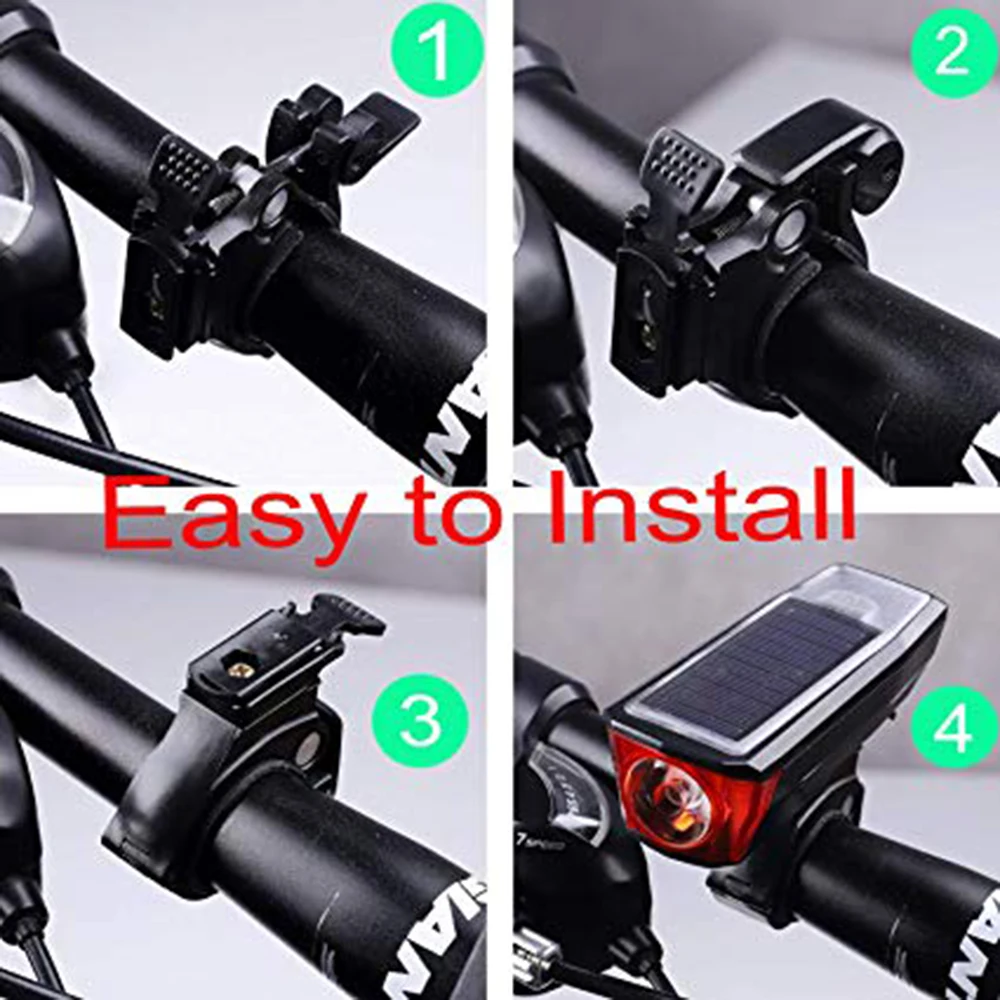 1

2

Easy to Install

3

4

7 SPEED