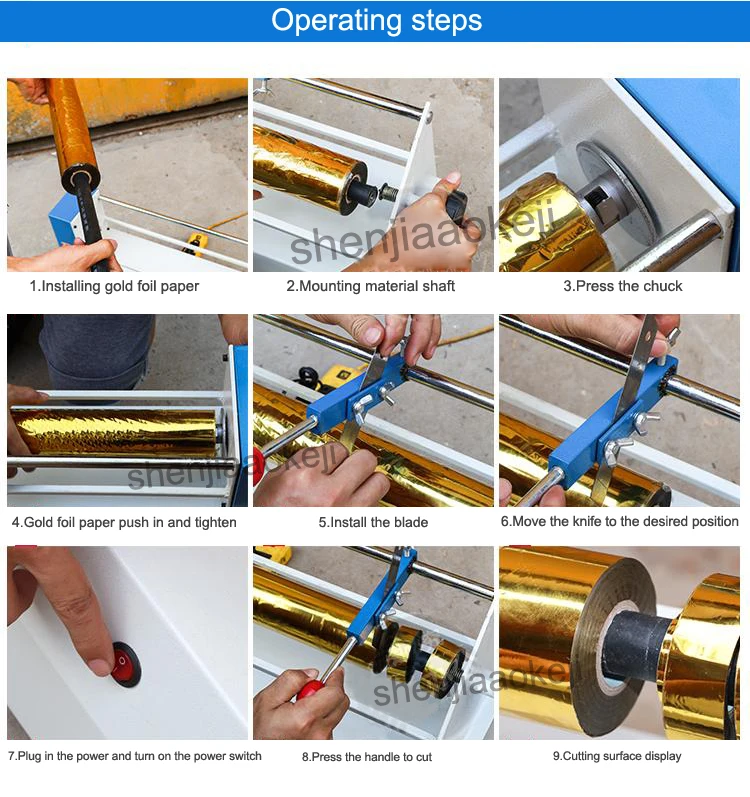 Operating steps

shenjiaaokeji

1.Installing gold foil paper

2.Mounting material shaft

3.Press the chuck

shenjiaaokeji

4.Gold foil paper push in and tighten

5.Install the blade

6.Move the knife to the desired position

shenjiaaokeji

7.Plug in the power and turn on the power switch

8.Press the handle to cut

9.Cutting surface display