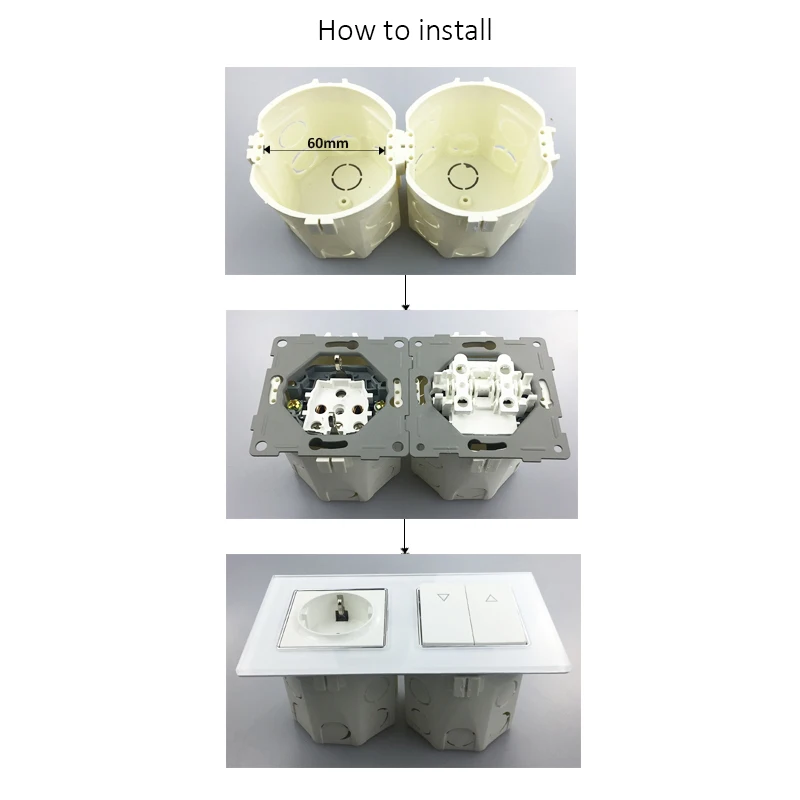 How to install

60mm