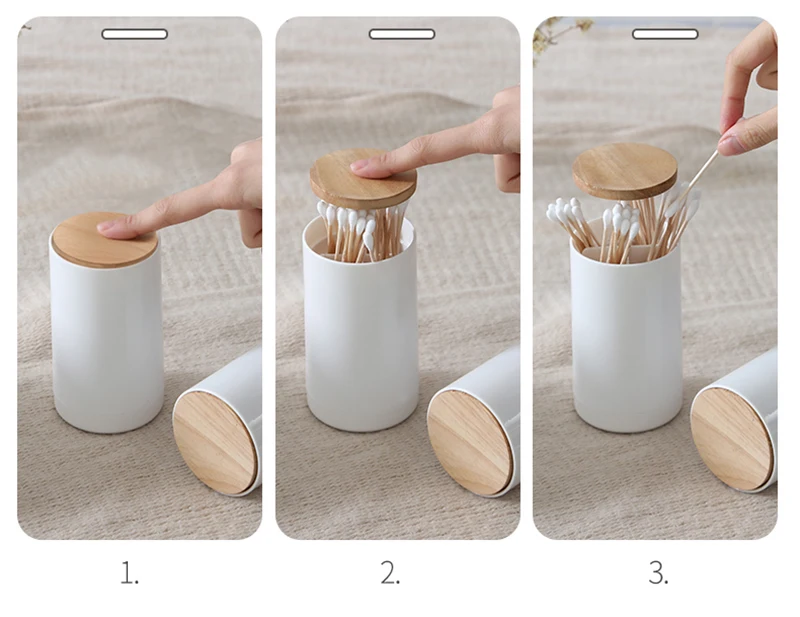 1.

2.

3.