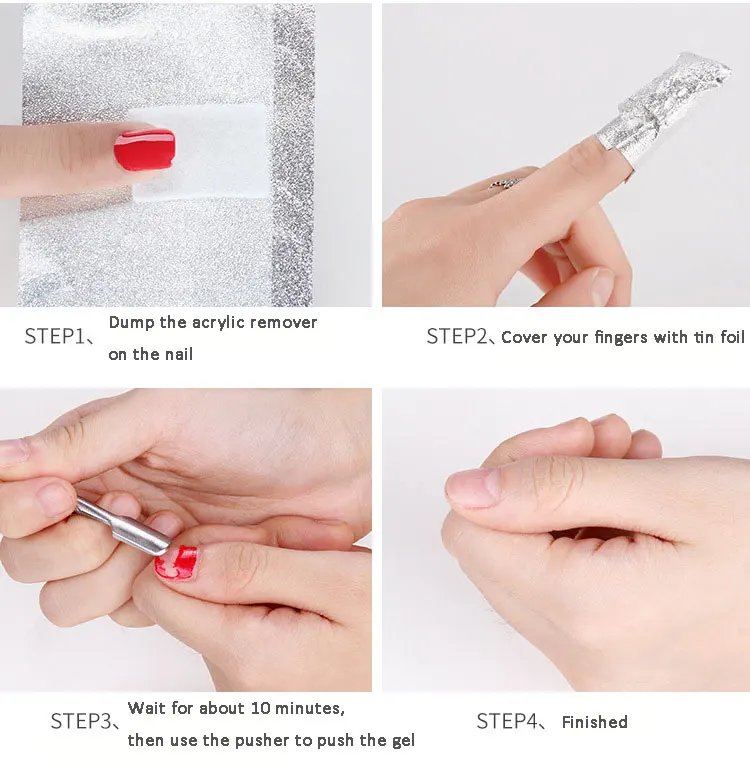 STEP1、Dump the acrylic remover on the nail

STEP2、Cover your fingers with tin foil

STEP3、Wait for about 10 minutes, then use the pusher to push the gel

STEP4、 Finished