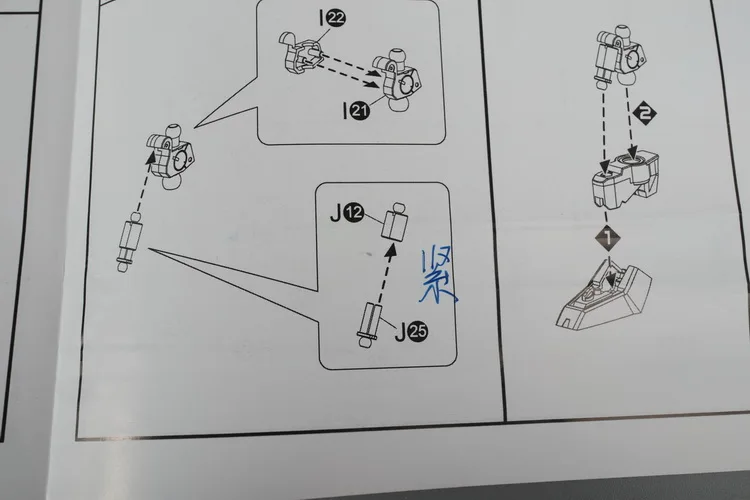 I22

I21

J12

紧

J25

2

1