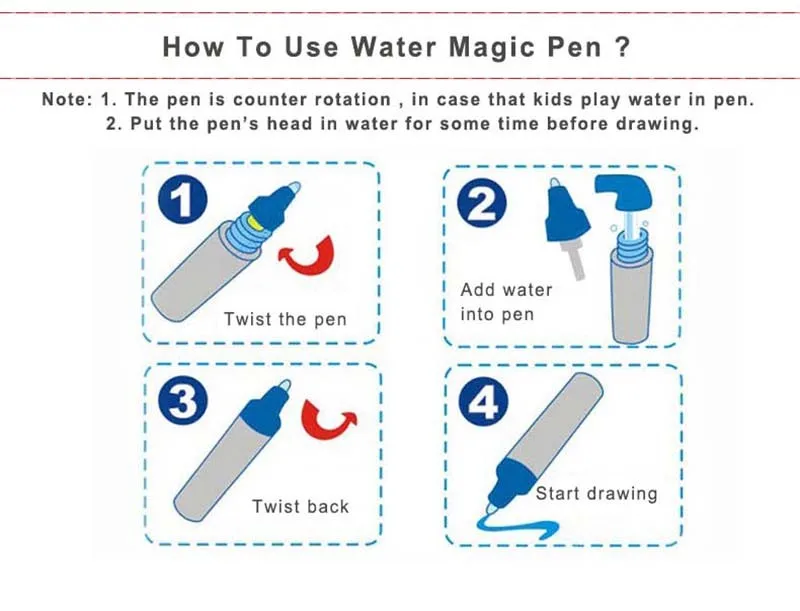 How To Use Water Magic Pen ?

Note: 1. The pen is counter rotation , in case that kids play water in pen.
2. Put the pen's head in water for some time before drawing.

1
Twist the pen

2
Add water into pen

3
Twist back

4
Start drawing