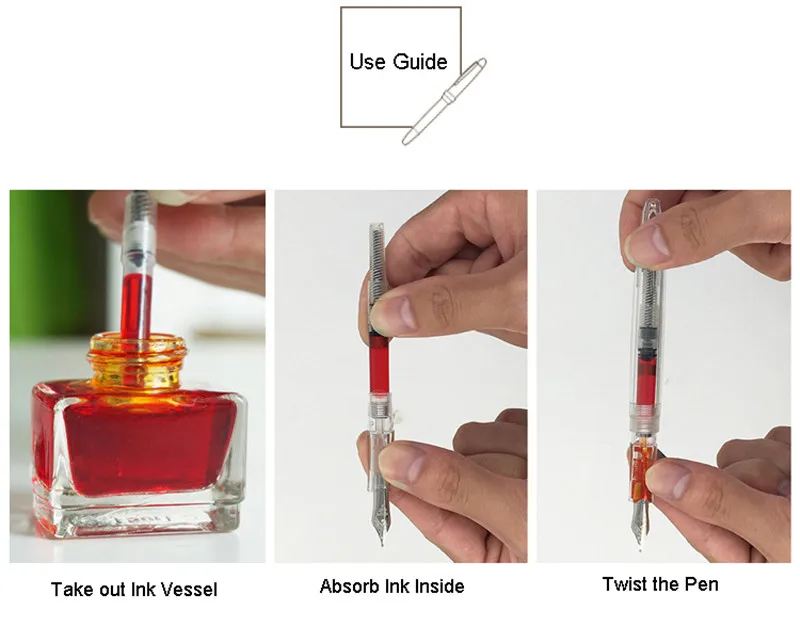 Use Guide

Take out Ink Vessel

Absorb Ink Inside

Twist the Pen