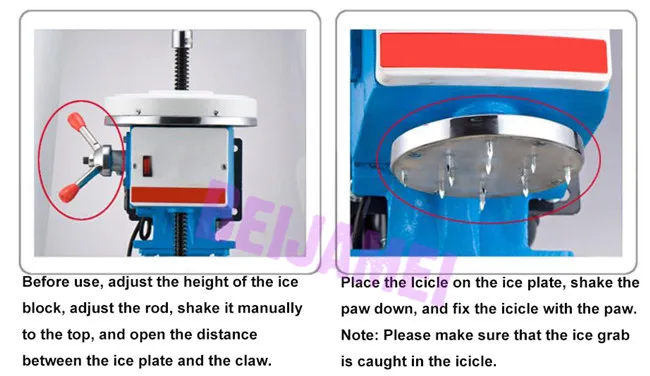 BEIJAMEI

Before use, adjust the height of the ice block, adjust the rod, shake it manually to the top, and open the distance between the ice plate and the claw.

Place the Icicle on the ice plate, shake the paw down, and fix the icicle with the paw. Note: Please make sure that the ice grab is caught in the icicle.