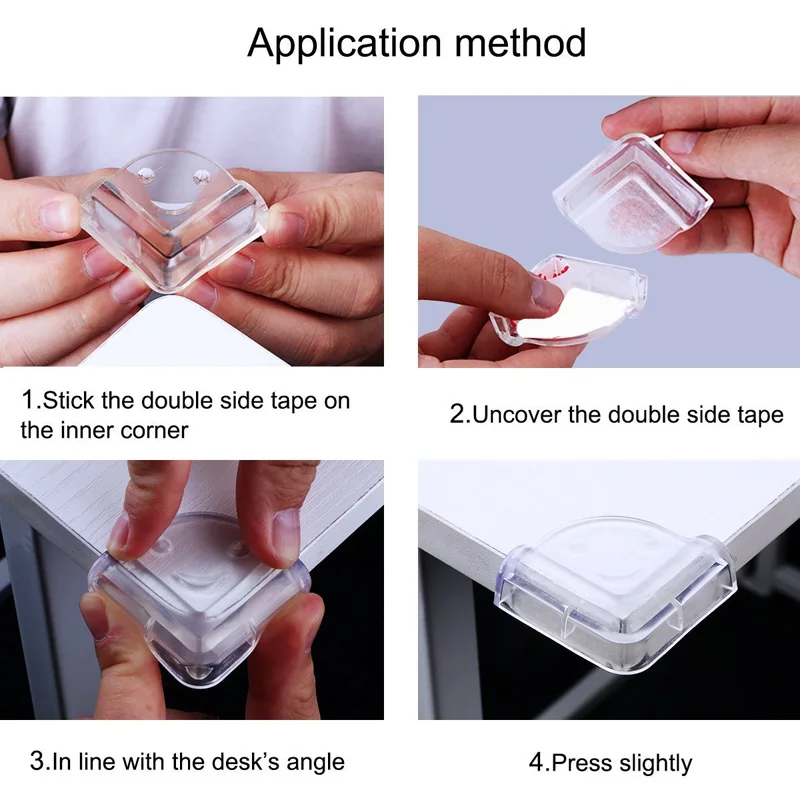 Application method

1.Stick the double side tape on the inner corner

2.Uncover the double side tape

3.In line with the desk's angle

4.Press slightly