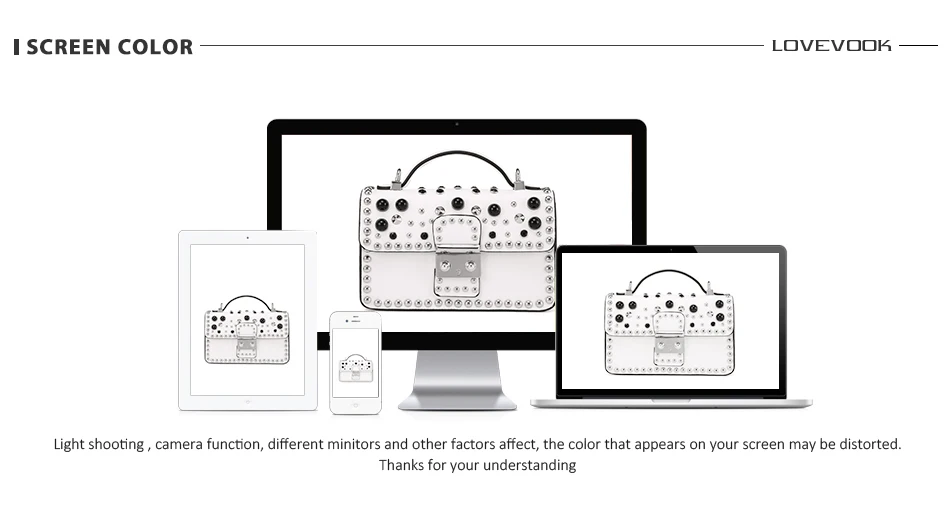 SCREEN COLOR

LOVEVOOK

Light shooting , camera function, different minitors and other factors affect, the color that appears on your screen may be distorted.
Thanks for your understanding